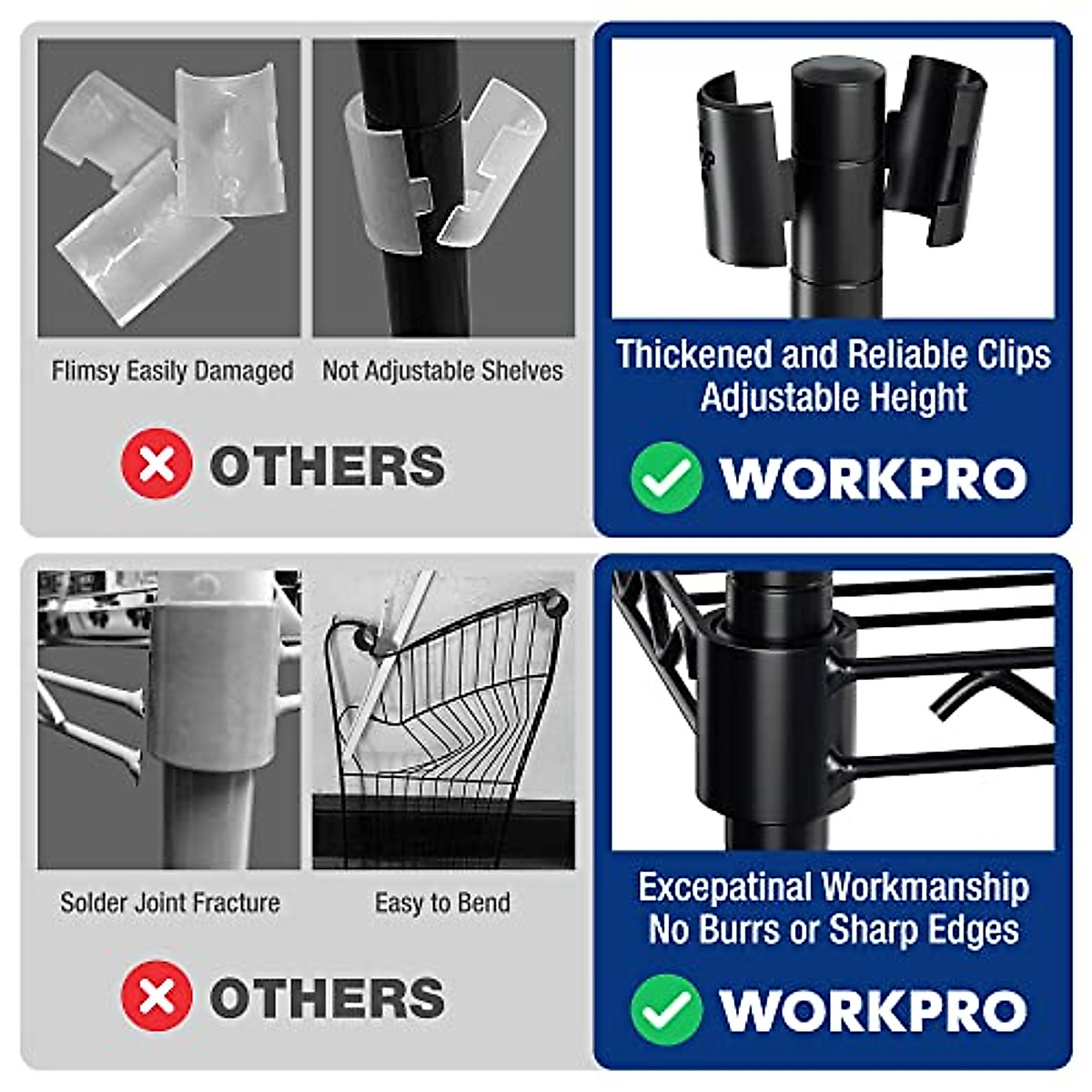 Flimsy Easily Damaged

Not Adjustable Shelves

OTHERS

Thickened and Reliable Clips
Adjustable Height

WORKPRO

Solder Joint Fracture

Easy to Bend

OTHERS

Excepatinal Workmanship
No Burrs or Sharp Edges

WORKPRO