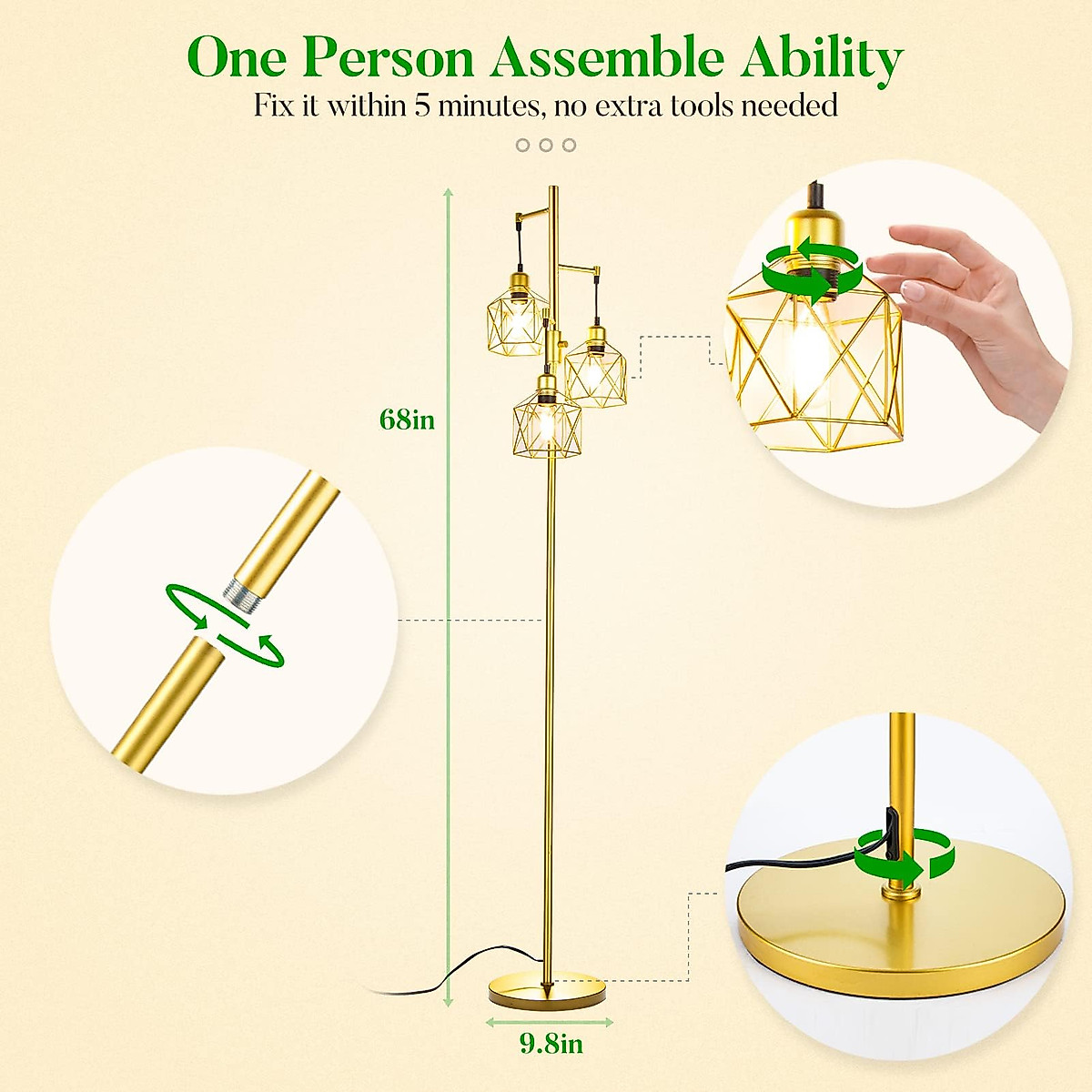 One Person Assemble Ability

Fix it within 5 minutes, no extra tools needed

68in

9.8in