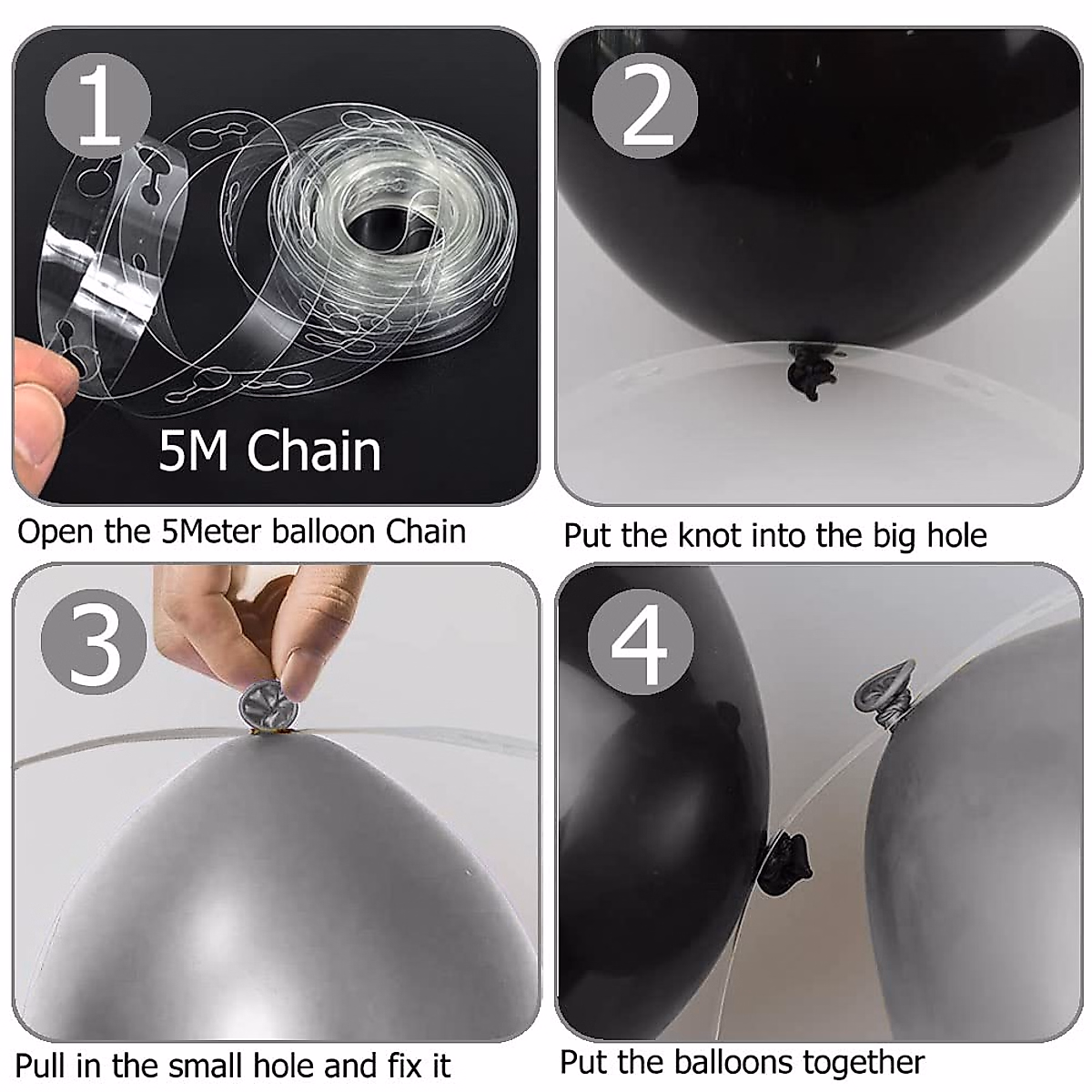 1

5M Chain

Open the 5Meter balloon Chain

2

Put the knot into the big hole

3

Pull in the small hole and fix it

4

Put the balloons together