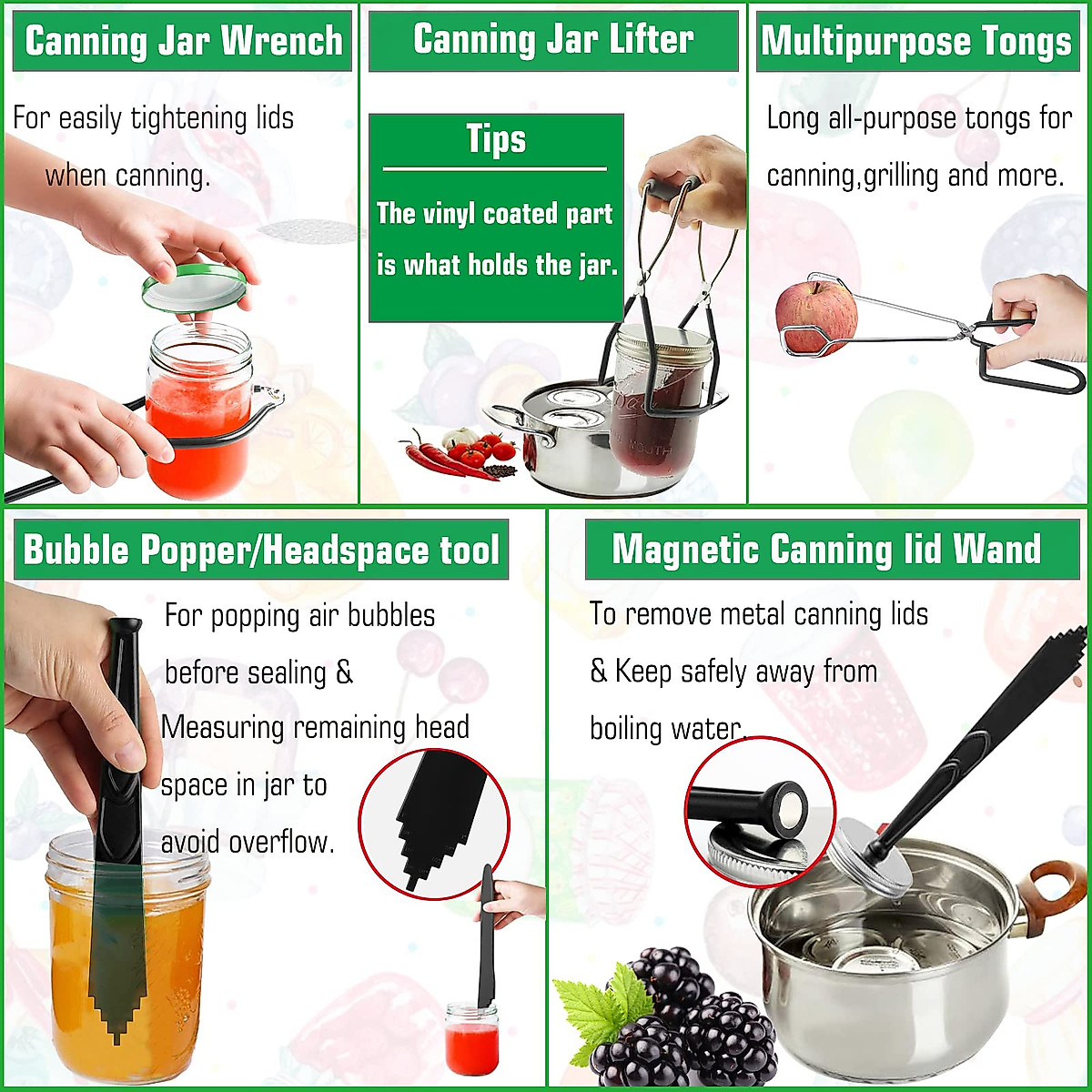 Canning Jar Wrench

For easily tightening lids when canning.

Canning Jar Lifter

Tips

The vinyl coated part is what holds the jar.

Multipurpose Tongs

Long all-purpose tongs for canning,grilling and more.

Bubble Popper/Headspace tool

For popping air bubbles before sealing & Measuring remaining head space in jar to avoid overflow.

Magnetic Canning lid Wand

To remove metal canning lids & Keep safely away from boiling water.