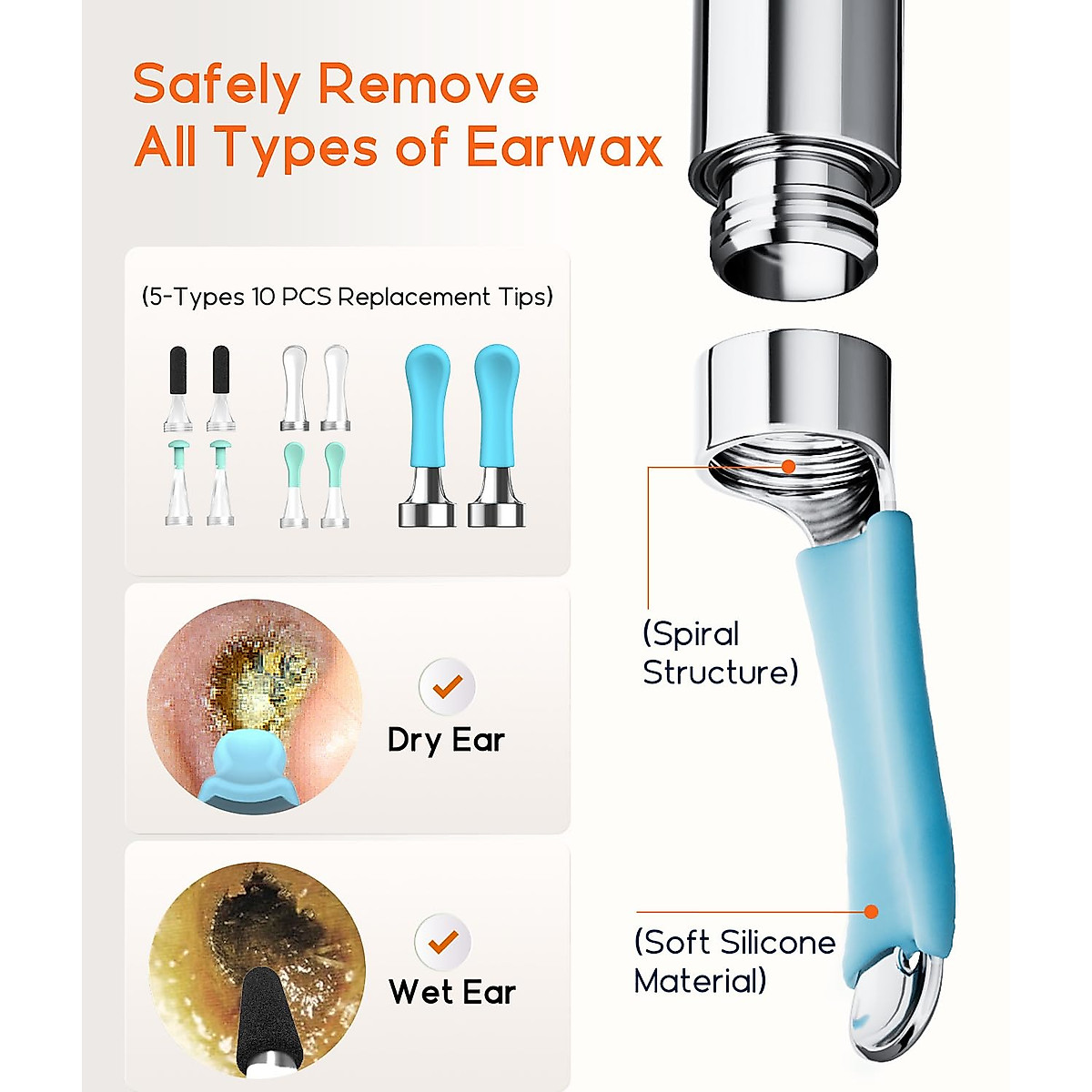 Safely Remove
All Types of Earwax

(5-Types 10 PCS Replacement Tips)

Dry Ear

Wet Ear

(Spiral Structure)

(Soft Silicone Material)