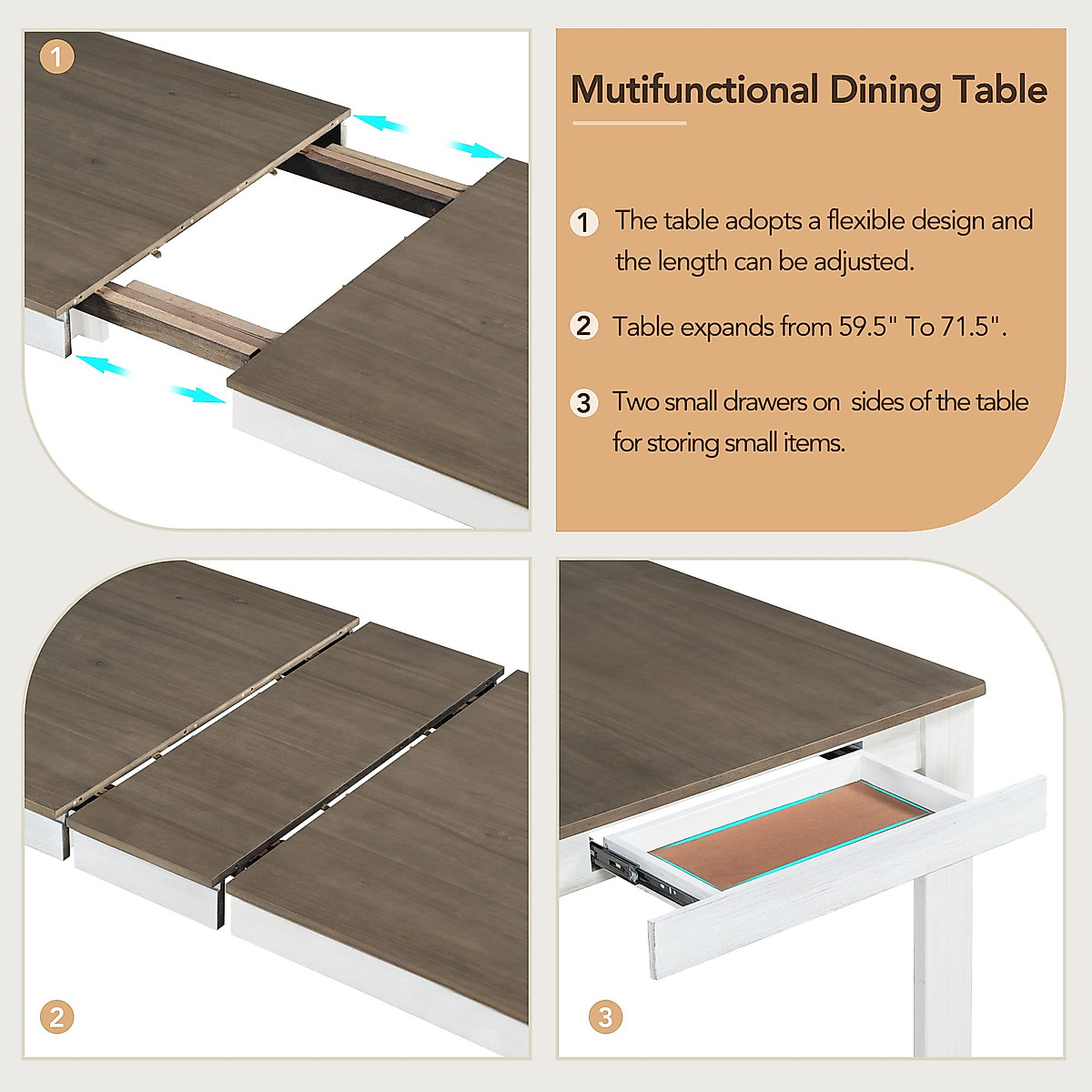 1

Mutifunctional Dining Table

1 The table adopts a flexible design and the length can be adjusted.

2 Table expands from 59.5" To 71.5".

3 Two small drawers on  sides of the table for storing small items.

2

3