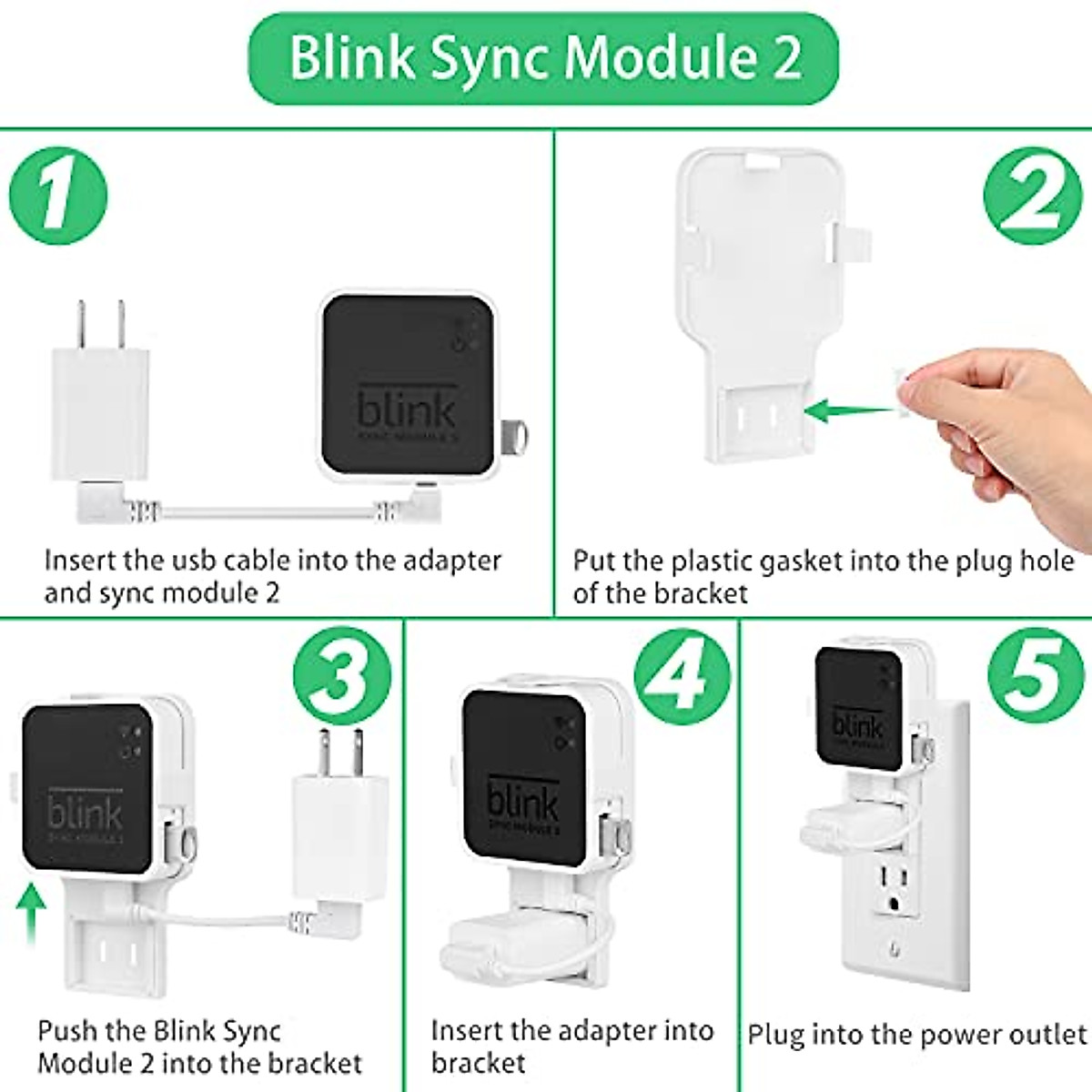 Blink Sync Module 2

1

blink
SYNC MODULE 2

Insert the usb cable into the adapter and sync module 2

2

Put the plastic gasket into the plug hole of the bracket

3

blink
SYNC MODULE 2

Push the Blink Sync Module 2 into the bracket

4

blink
SYNC MODULE 2

Insert the adapter into bracket

5

blink
SYNC MODULE 2

Plug into the power outlet