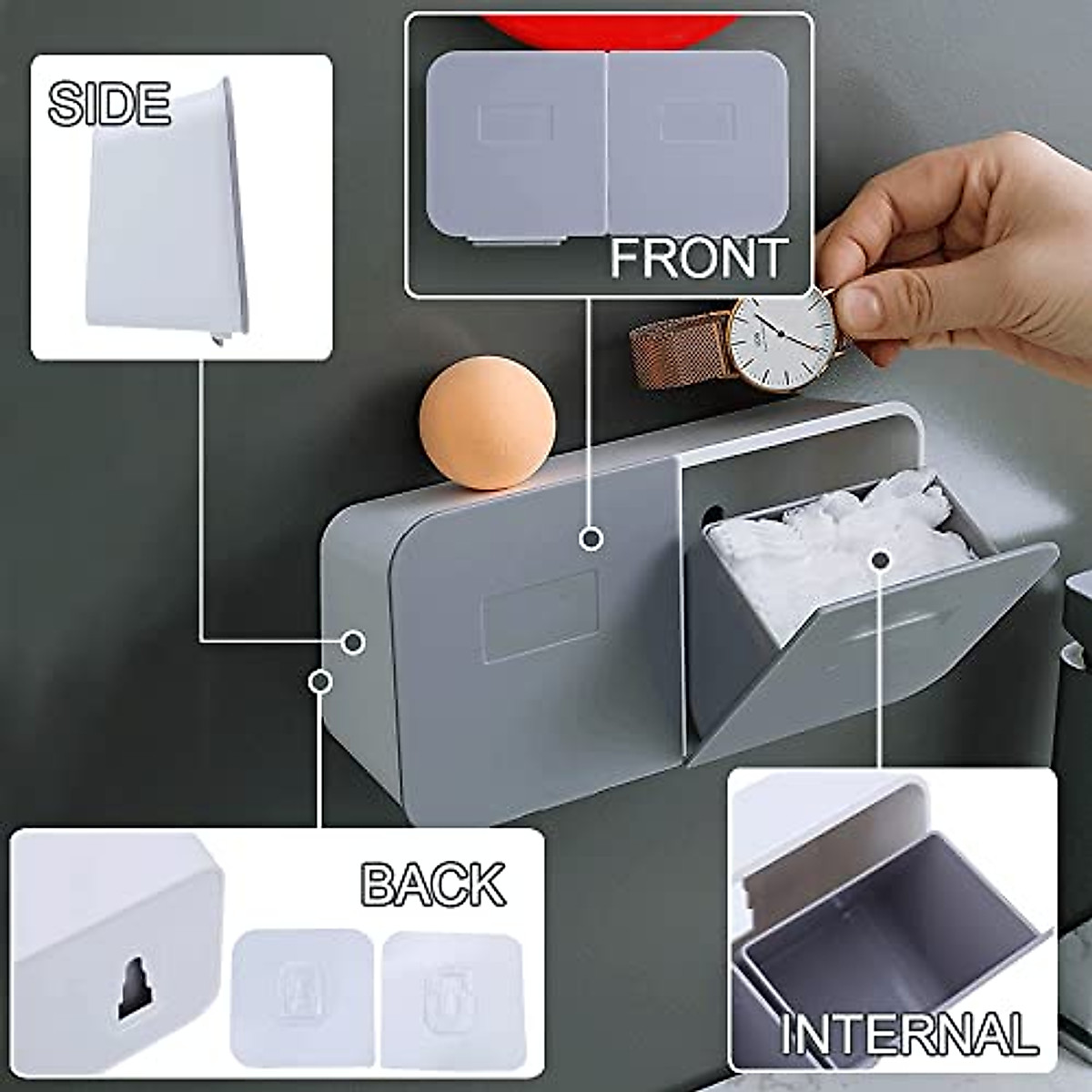 SIDE

FRONT

BACK

INTERNAL