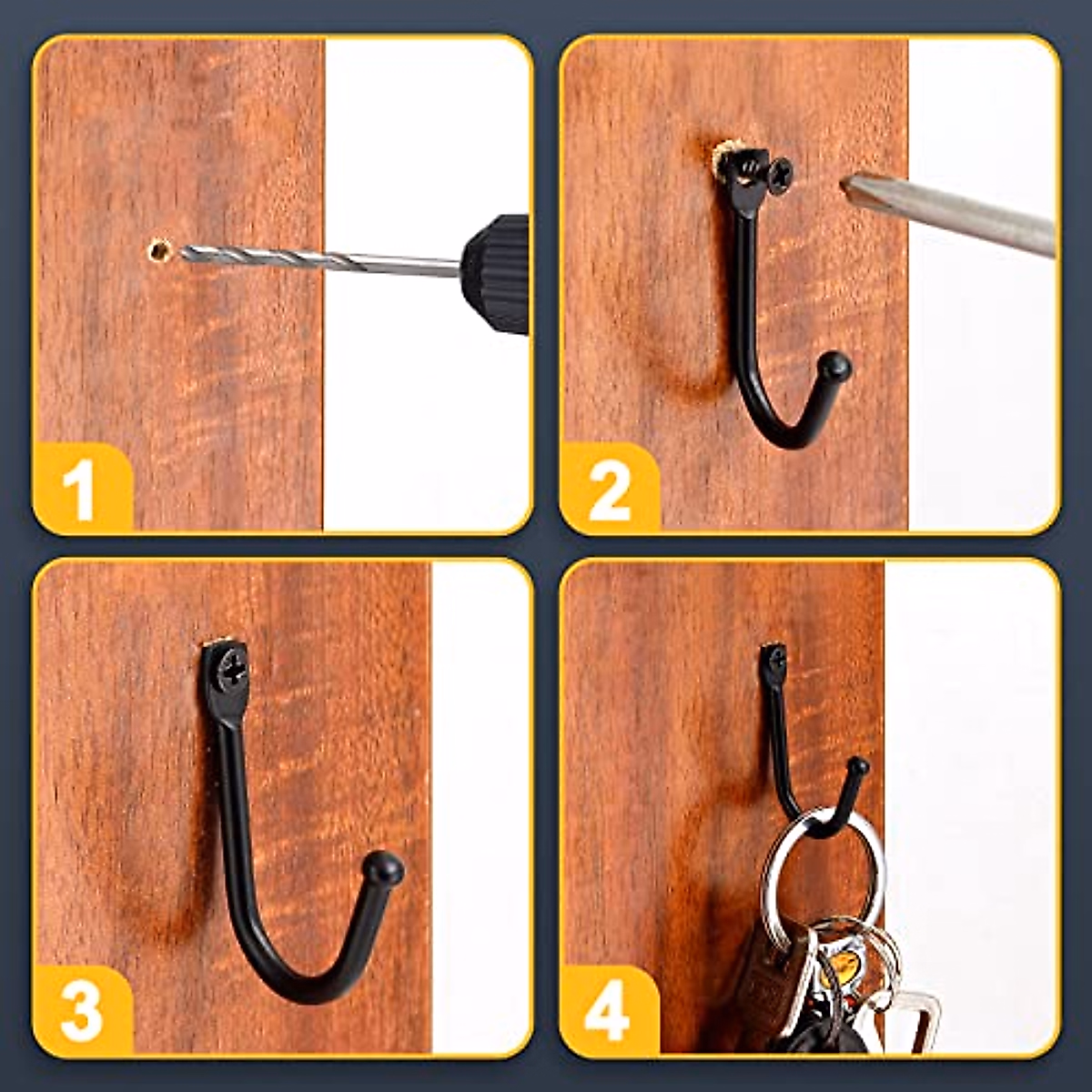 1

2

3

4