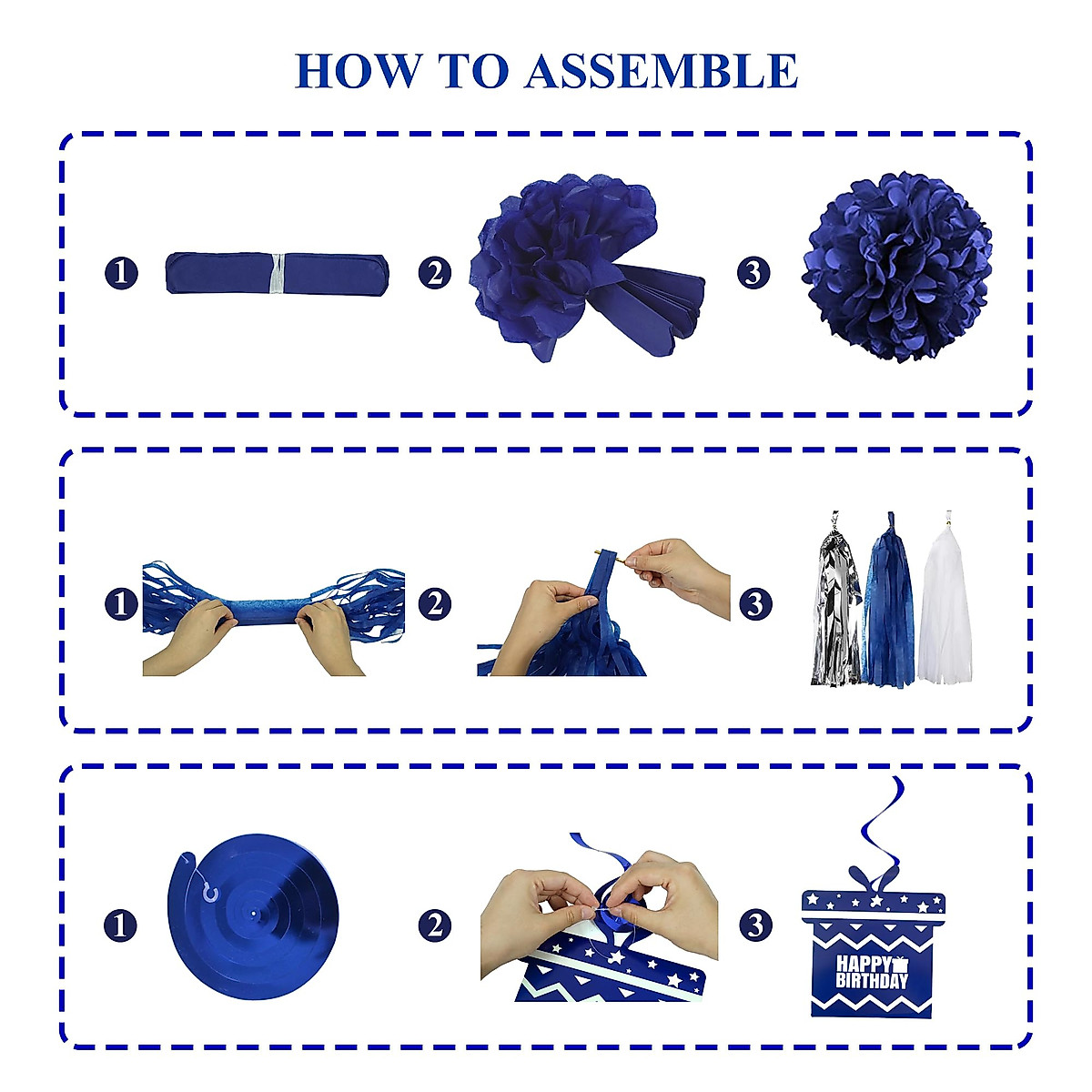 HOW TO ASSEMBLE

1 2 3

1 2 3

1 2 3

HAPPY BIRTHDAY