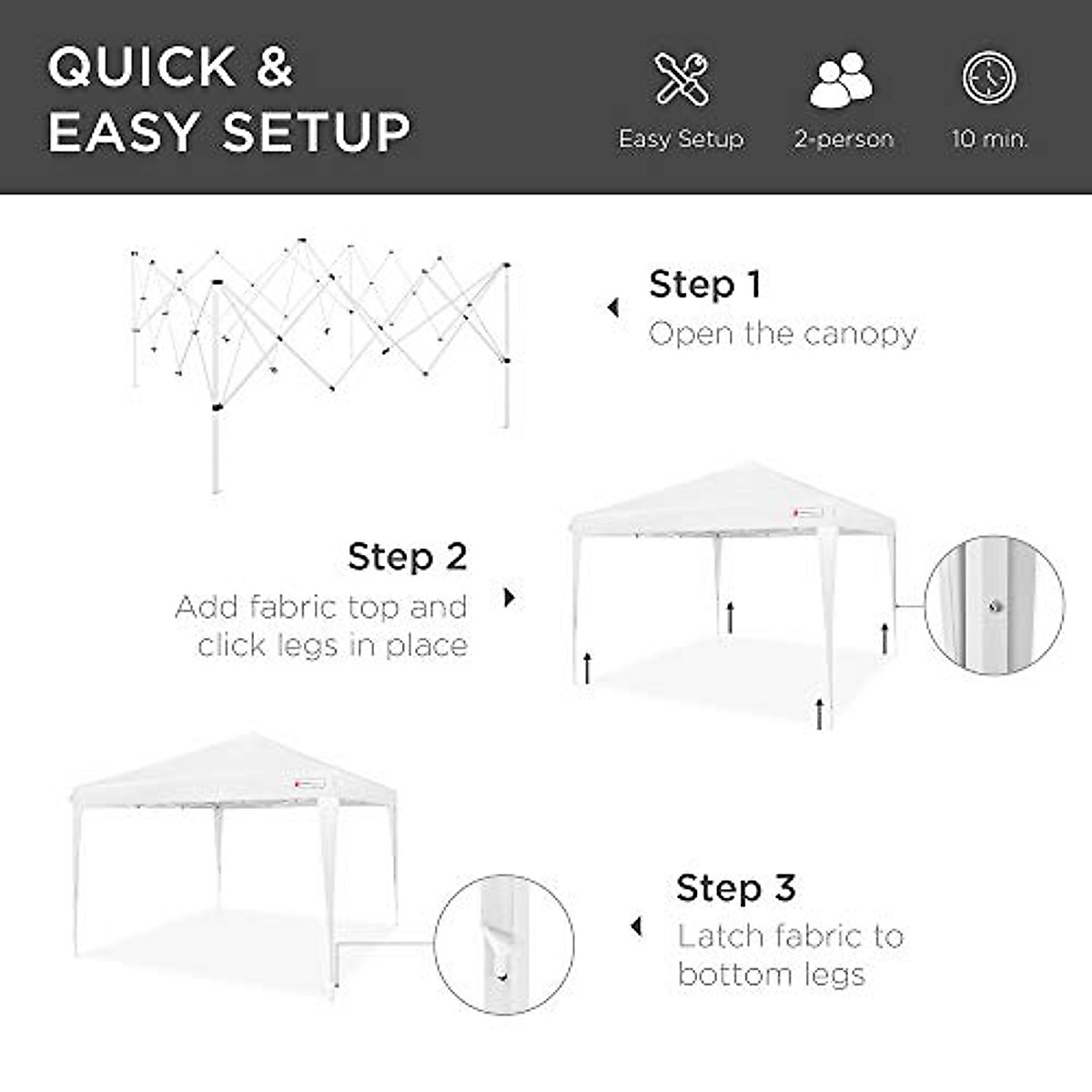 QUICK & EASY SETUP

Easy Setup

2-person

10 min.

Step 1
Open the canopy

Step 2
Add fabric top and click legs in place

Step 3
Latch fabric to bottom legs