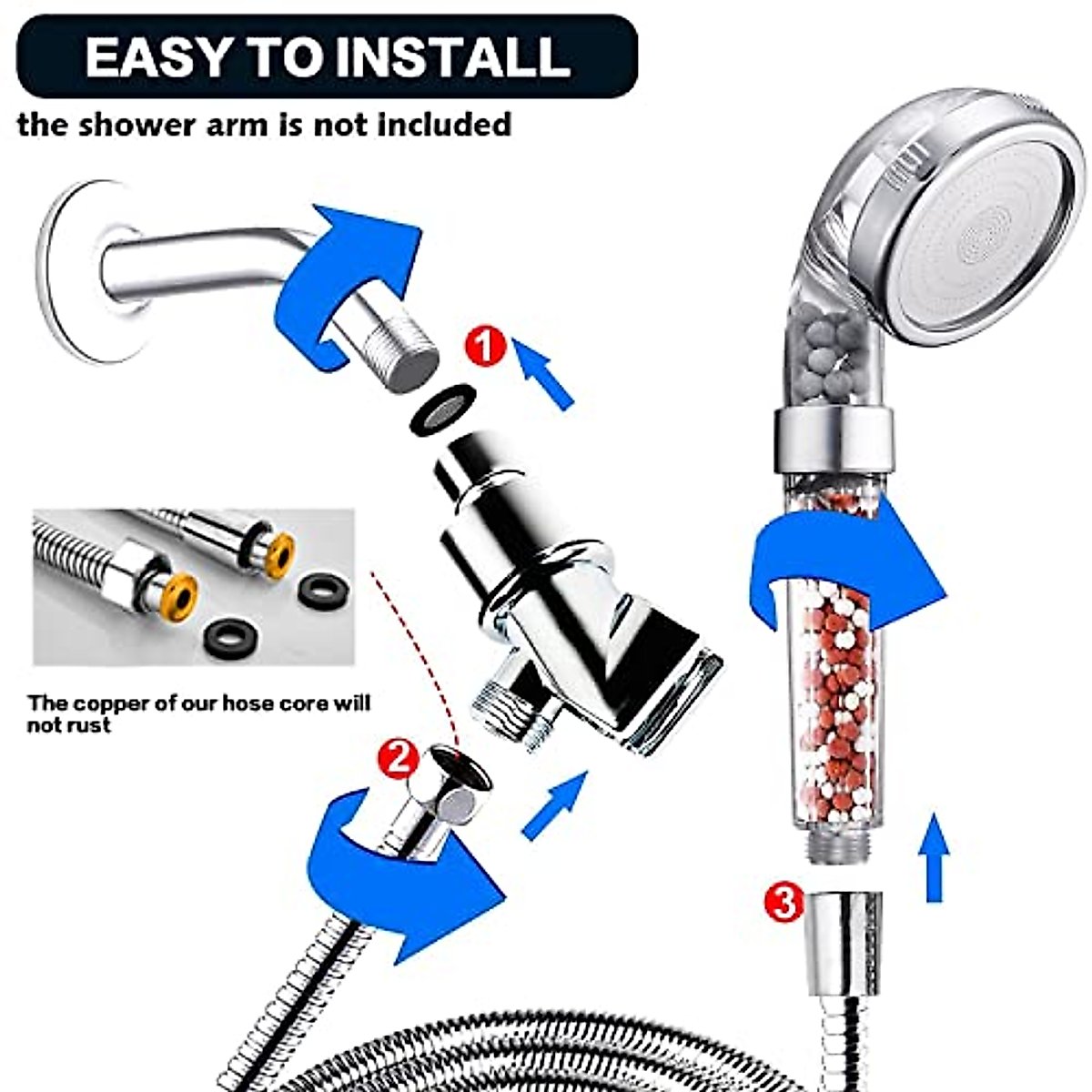 EASY TO INSTALL
the shower arm is not included

1

The copper of our hose core will not rust

2

3