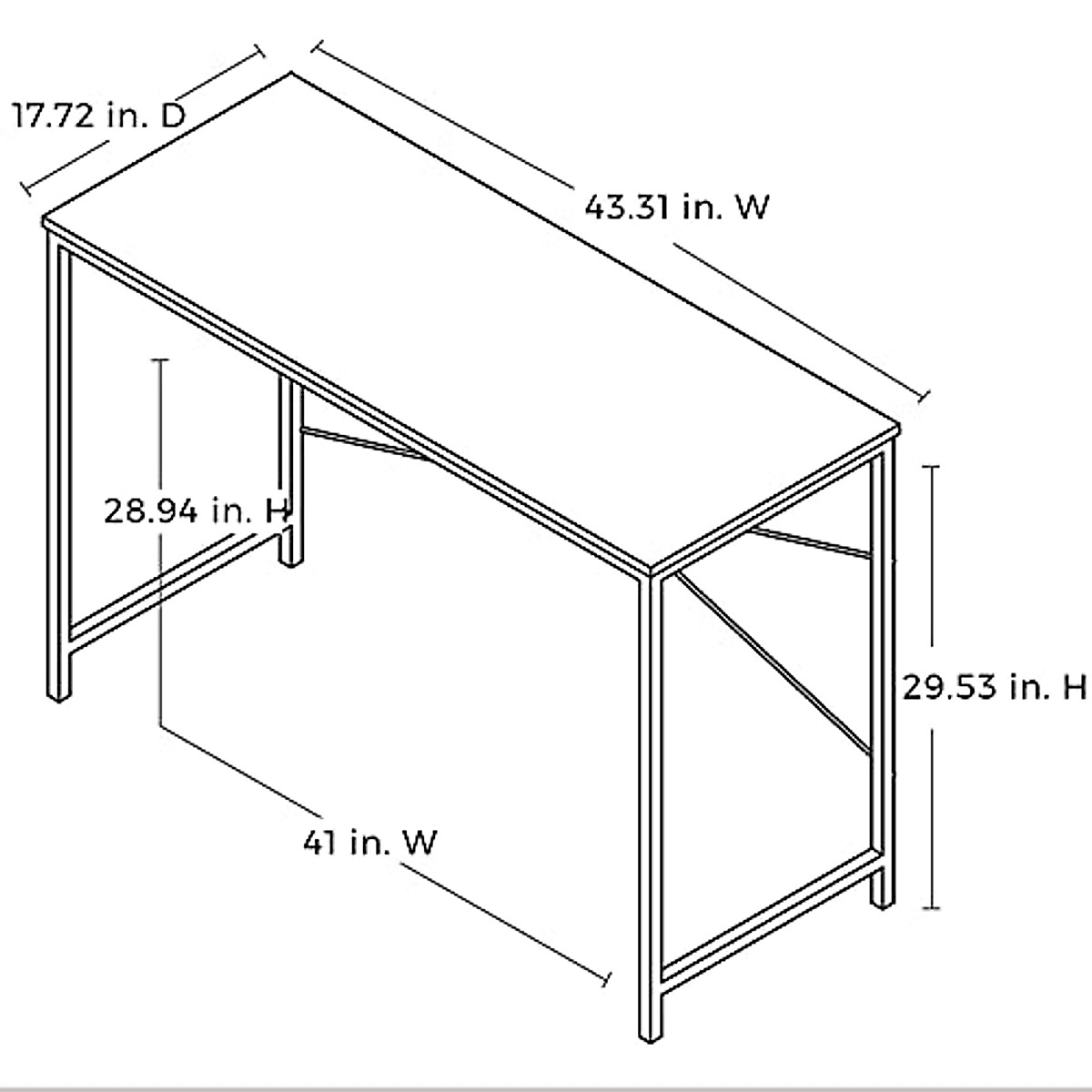 17.72 in. D

43.31 in. W

28.94 in. H

29.53 in. H

41 in. W