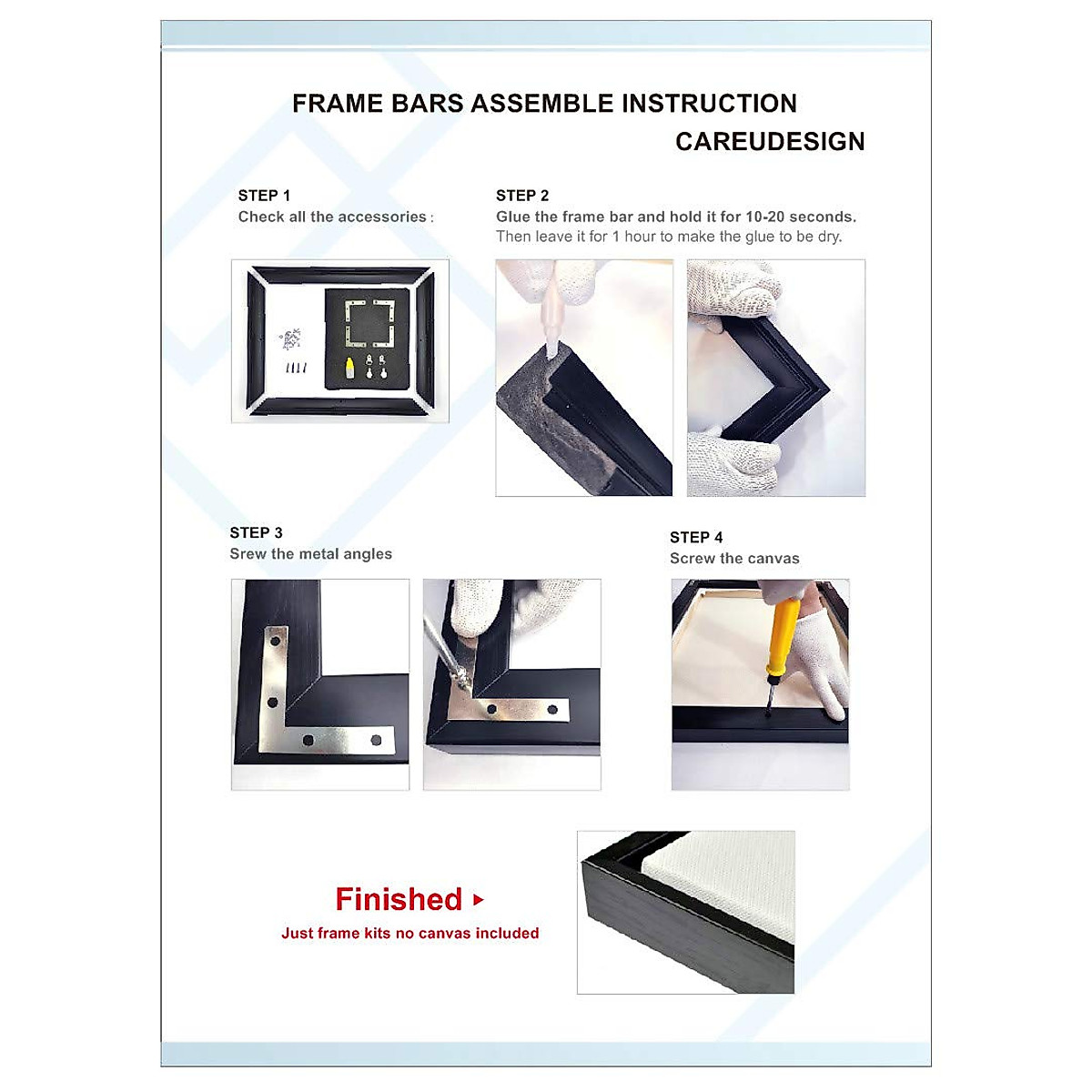 FRAME BARS ASSEMBLE INSTRUCTION

CAREUDESIGN

STEP 1
Check all the accessories :

STEP 2
Glue the frame bar and hold it for 10-20 seconds.
Then leave it for 1 hour to make the glue to be dry.

STEP 3
Srew the metal angles

STEP 4
Screw the canvas

Finished ▸
Just frame kits no canvas included