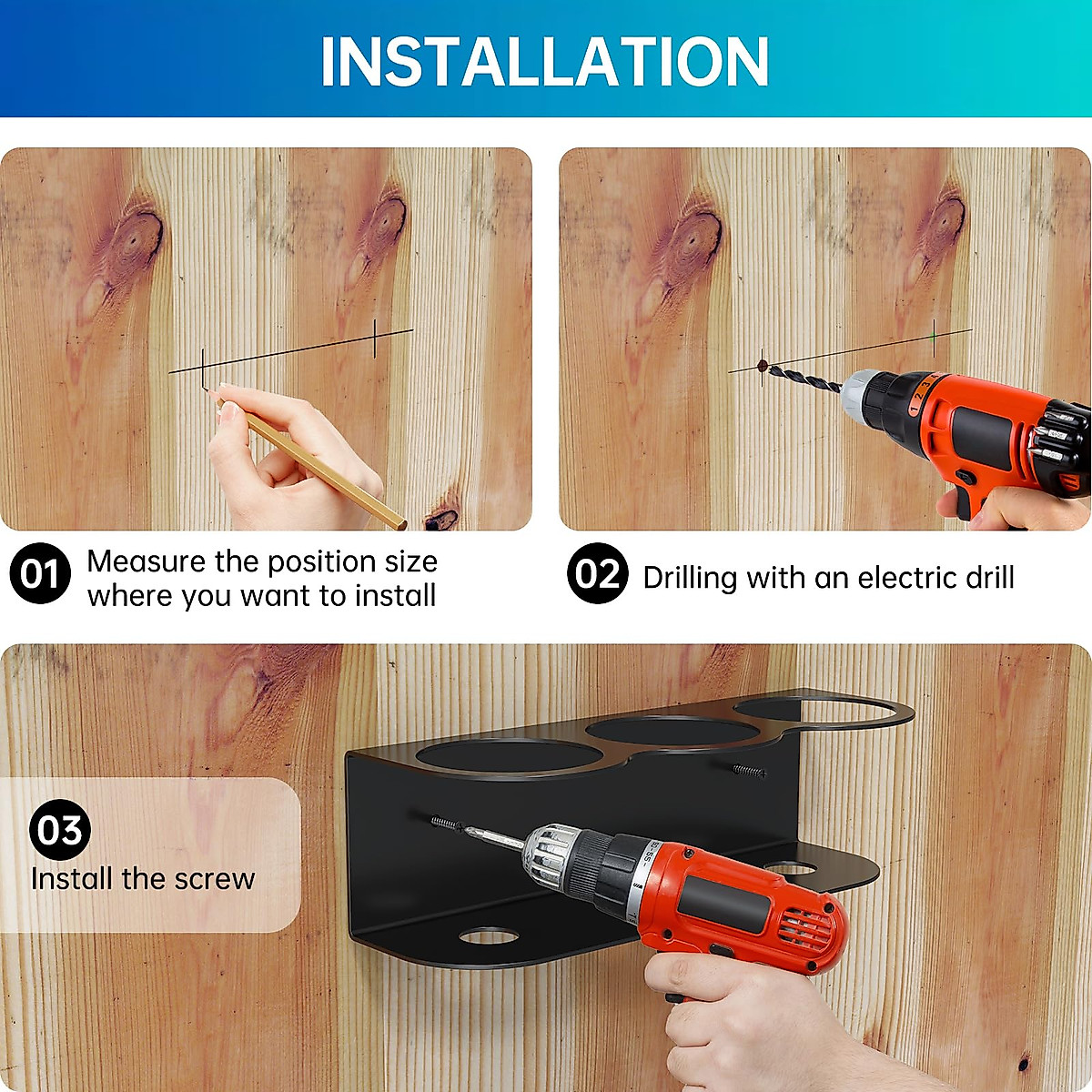 INSTALLATION

01 Measure the position size where you want to install

02 Drilling with an electric drill

03 Install the screw