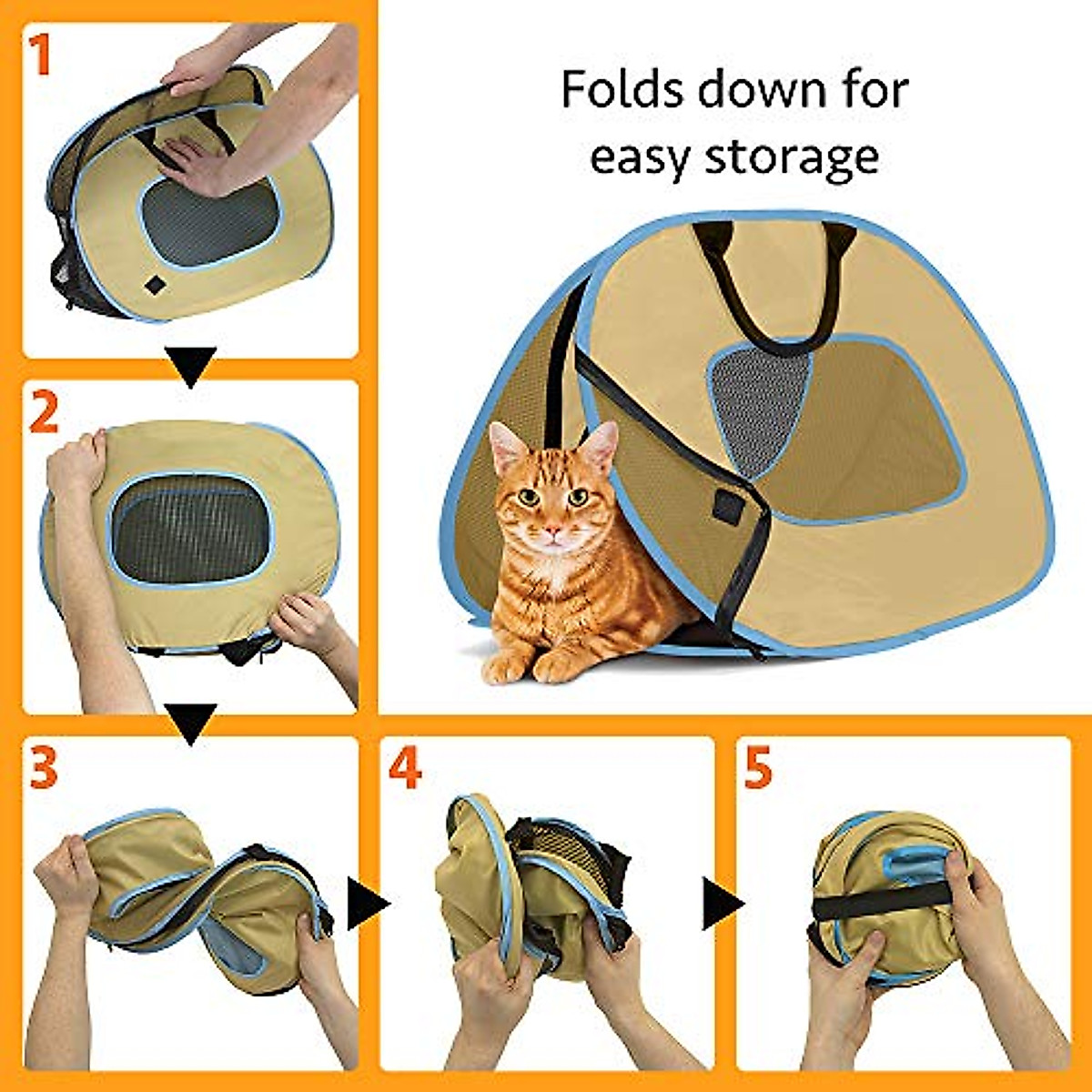 1

Folds down for easy storage

2

3

4

5