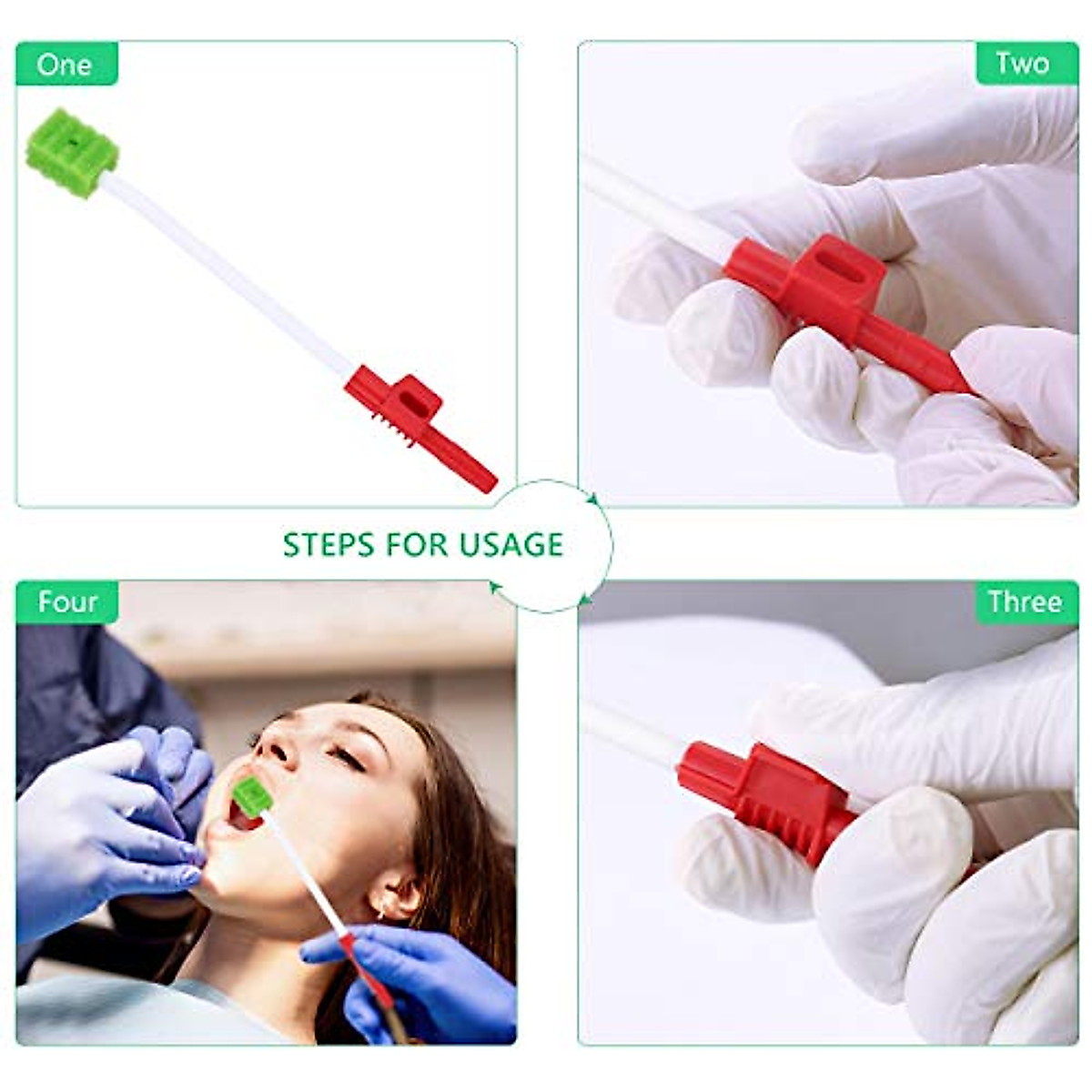 One

Two

STEPS FOR USAGE

Four

Three