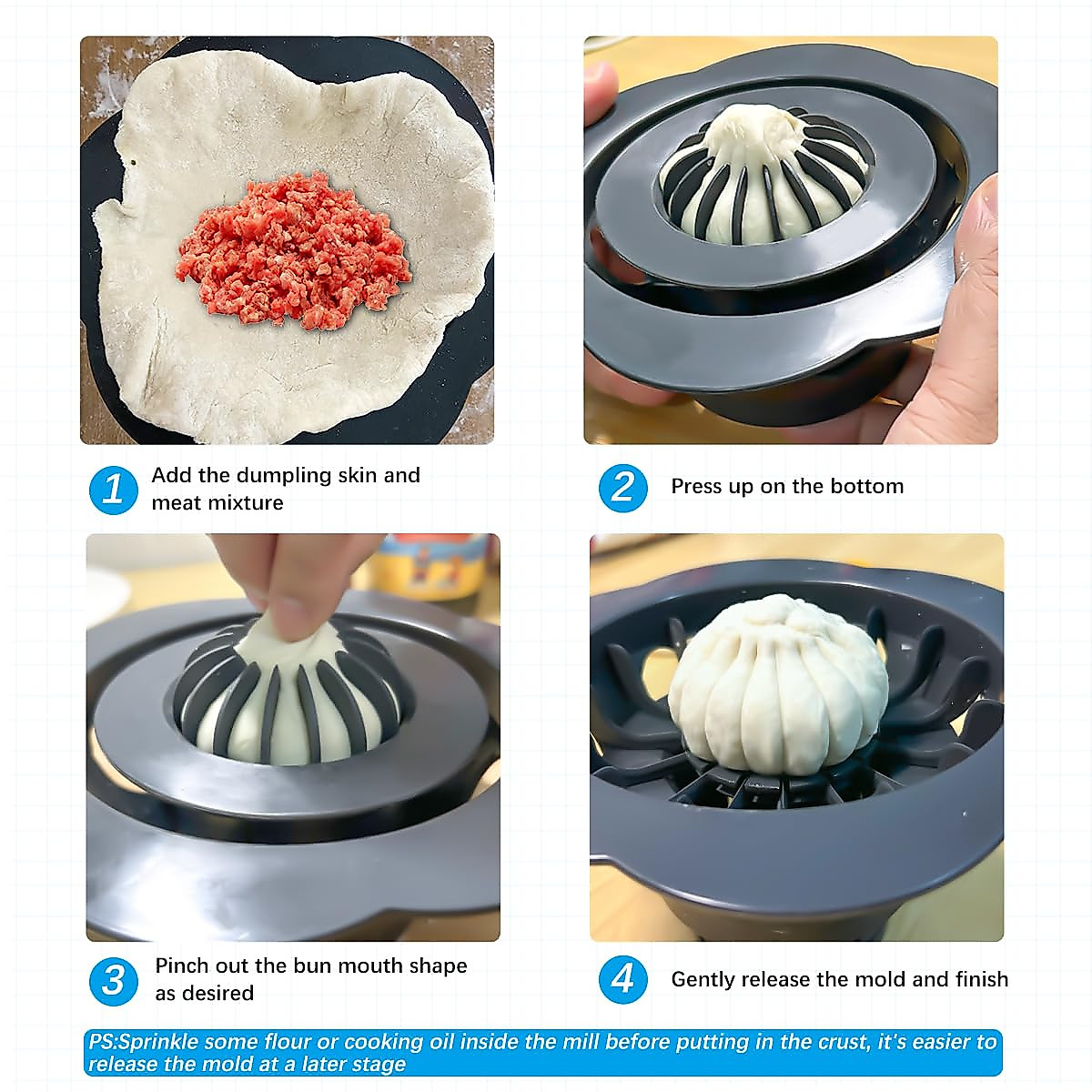 1 Add the dumpling skin and meat mixture

2 Press up on the bottom

3 Pinch out the bun mouth shape as desired

4 Gently release the mold and finish

PS:Sprinkle some flour or cooking oil inside the mill before putting in the crust, it's easier to release the mold at a later stage