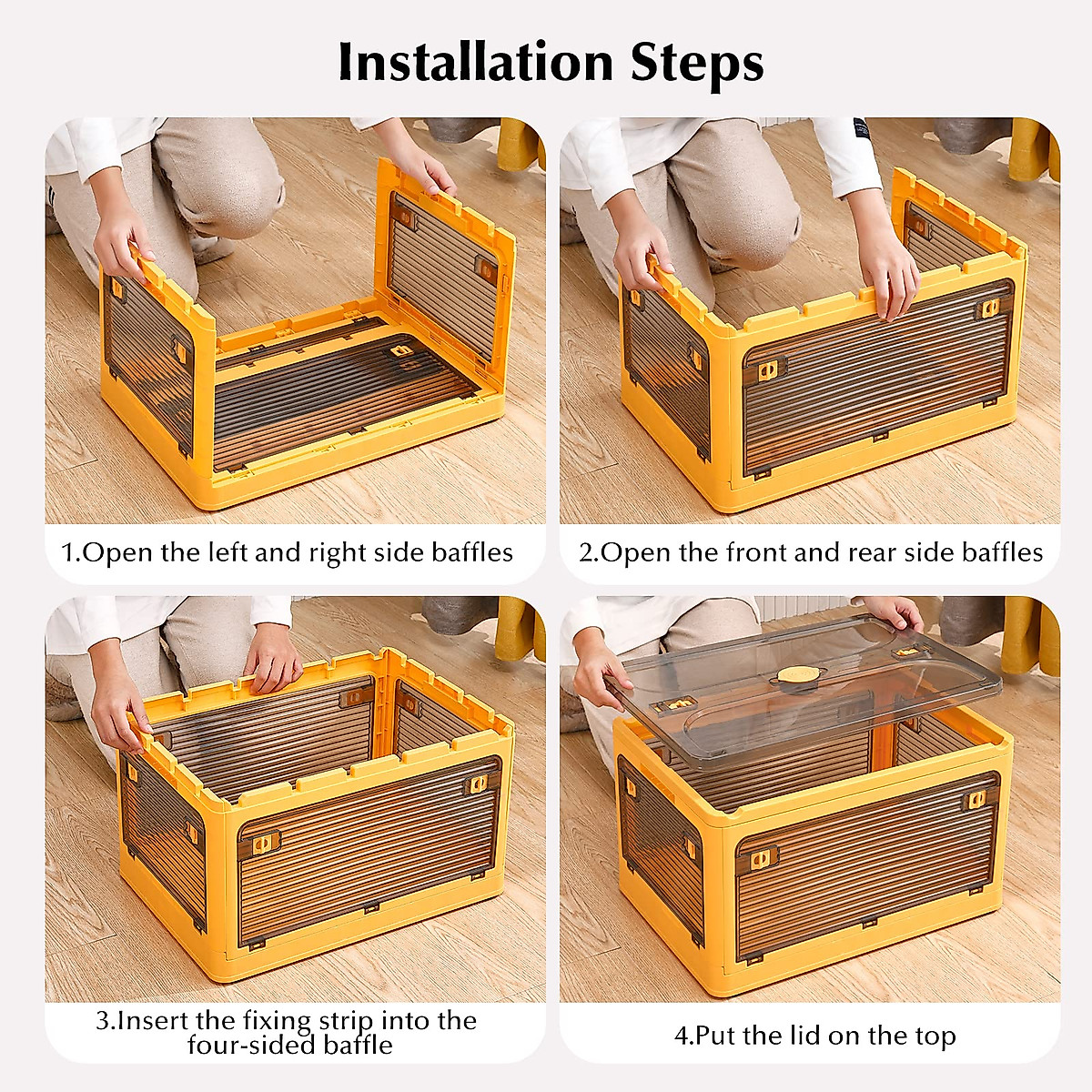 Installation Steps

1.Open the left and right side baffles

2.Open the front and rear side baffles

3.Insert the fixing strip into the four-sided baffle

4.Put the lid on the top