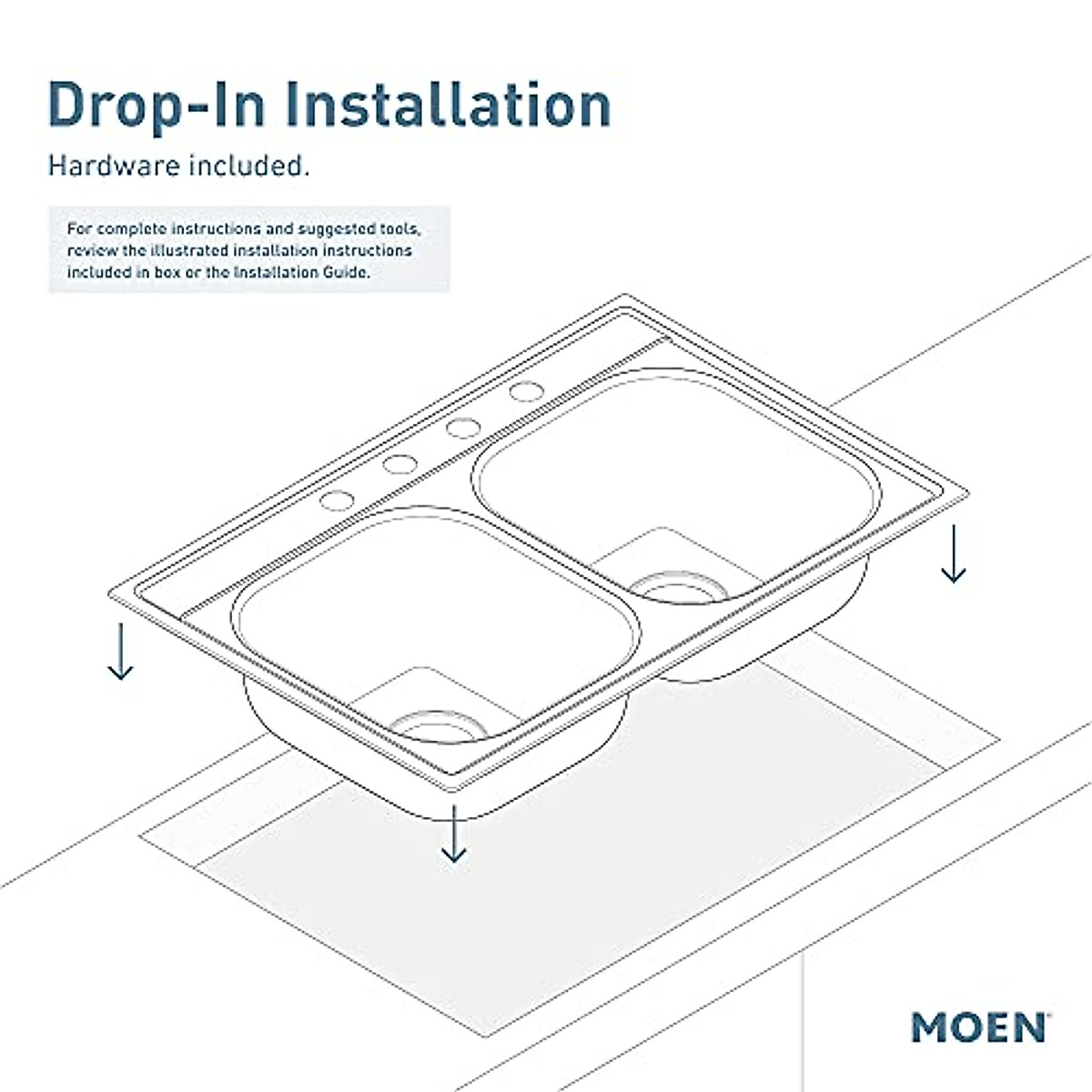 Drop-In Installation

Hardware included.

For complete instructions and suggested tools, review the illustrated installation instructions included in box or the Installation Guide.

MOEN