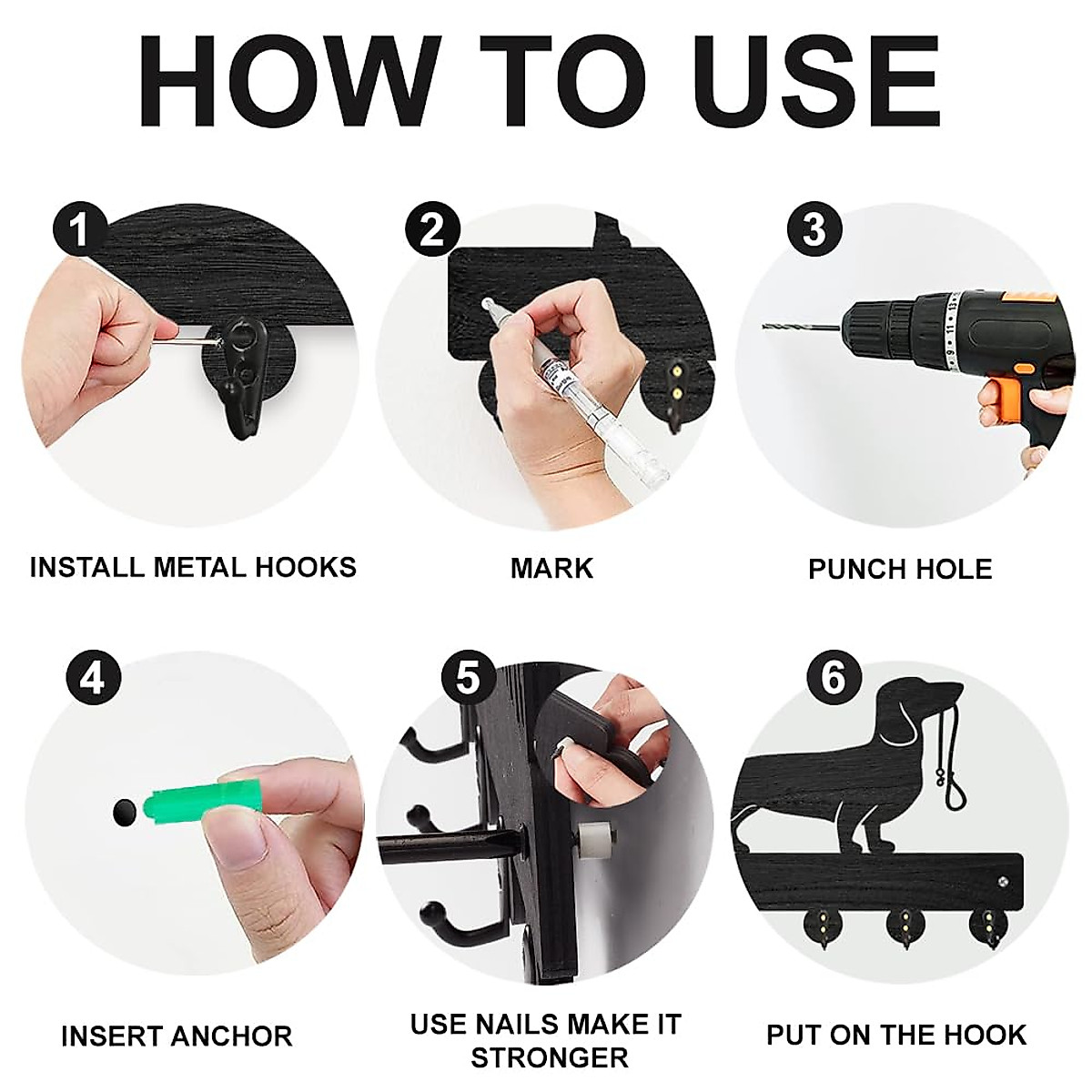 HOW TO USE

1

INSTALL METAL HOOKS

2

MARK

3

PUNCH HOLE

4

INSERT ANCHOR

5

USE NAILS MAKE IT STRONGER

6

PUT ON THE HOOK