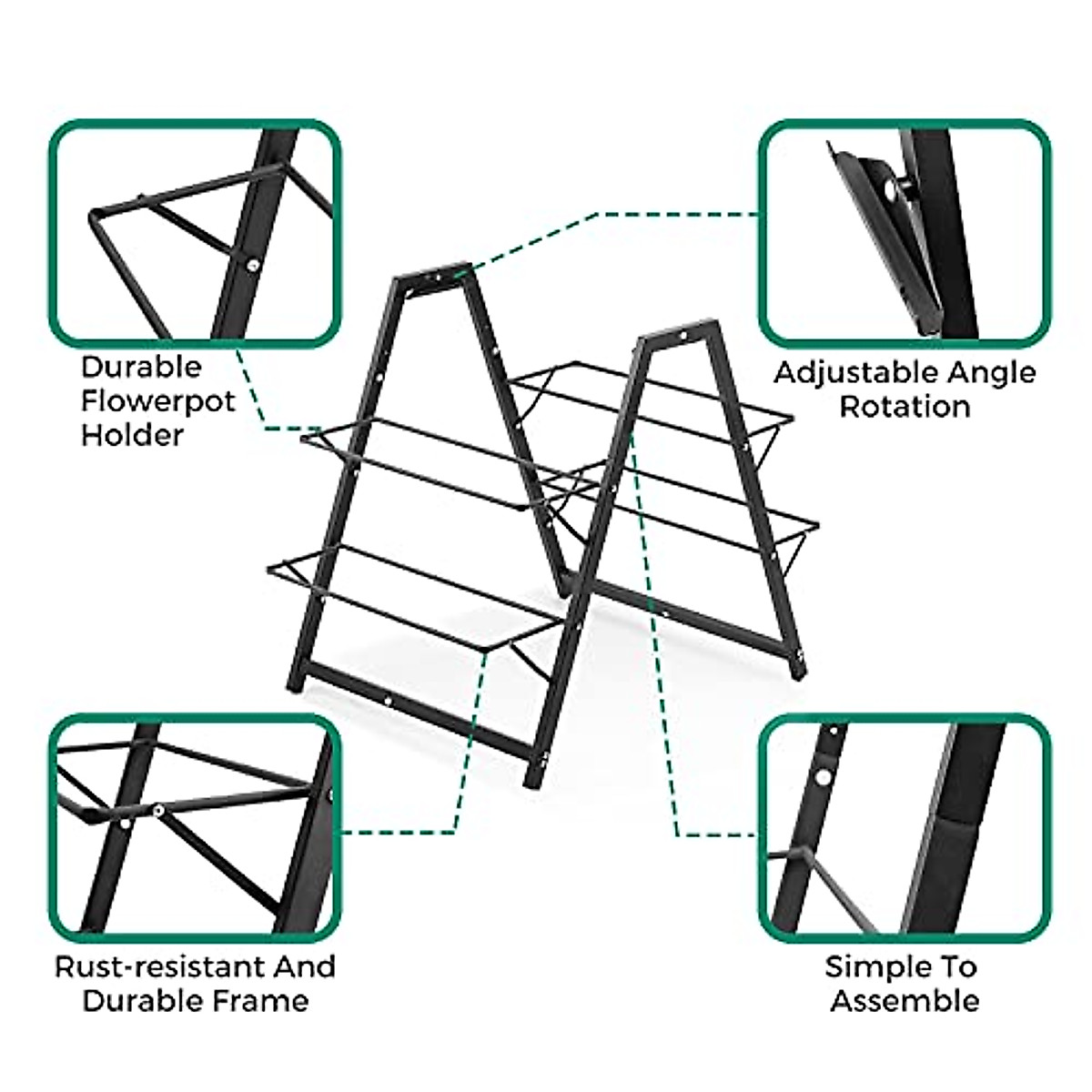 Durable Flowerpot Holder

Adjustable Angle Rotation

Rust-resistant And Durable Frame

Simple To Assemble