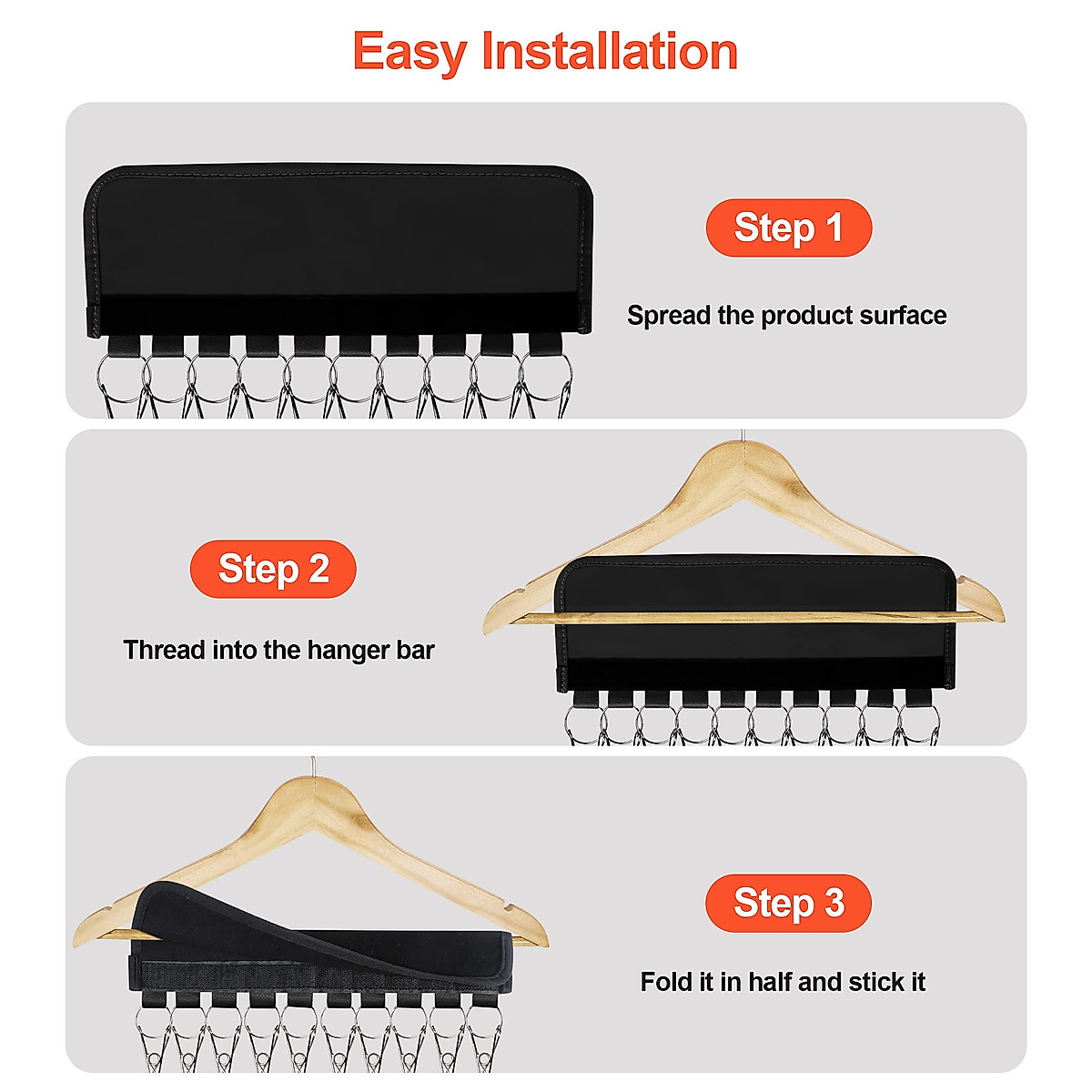 Easy Installation

Step 1

Spread the product surface

Step 2

Thread into the hanger bar

Step 3

Fold it in half and stick it