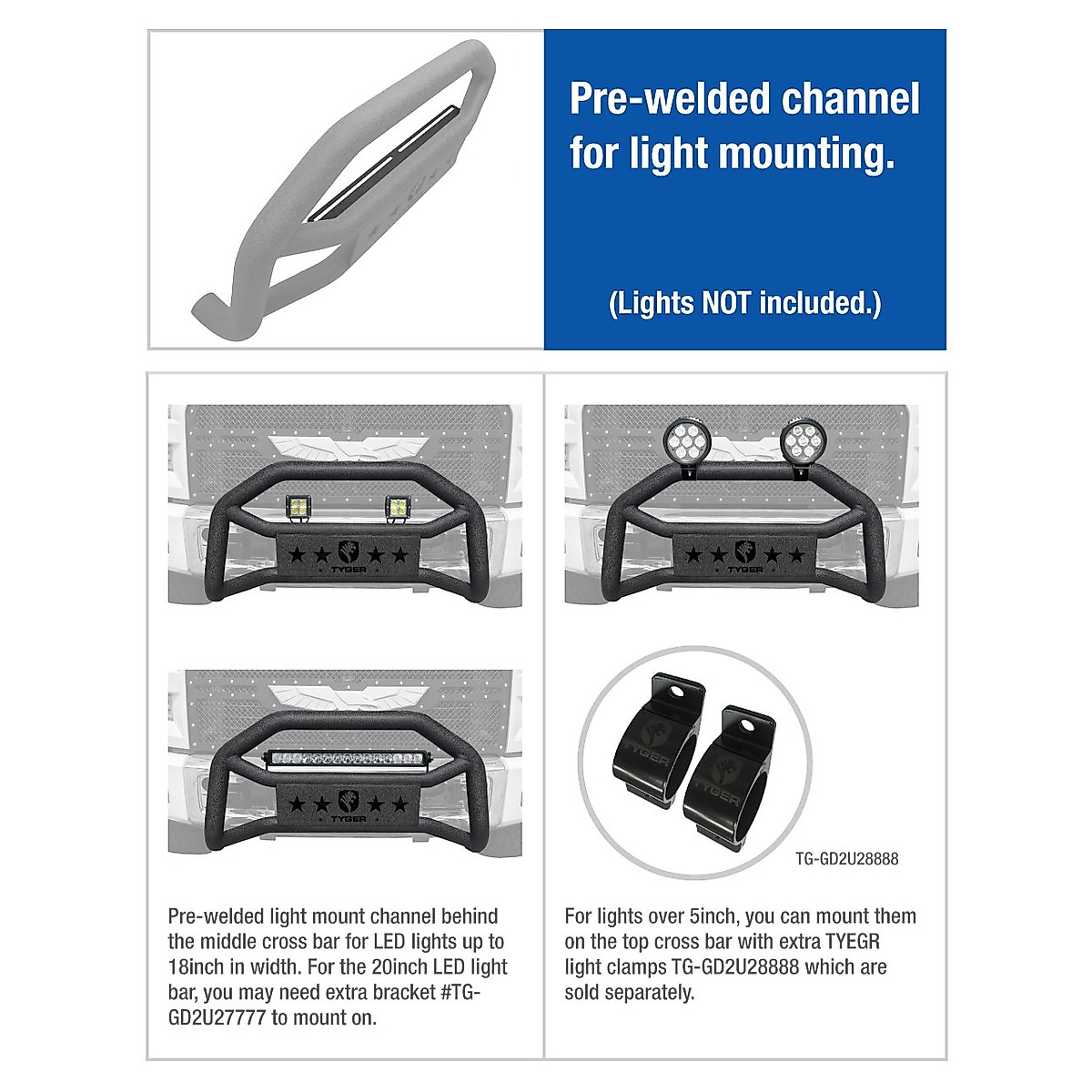 Pre-welded channel for light mounting.

(Lights NOT included.)

TYGER

TYGER

TYGER

TYGER

TYGER

TG-GD2U28888

Pre-welded light mount channel behind the middle cross bar for LED lights up to 18inch in width. For the 20inch LED light bar, you may need extra bracket #TG-GD2U27777 to mount on.

For lights over 5inch, you can mount them on the top cross bar with extra TYEGR light clamps TG-GD2U28888 which are sold separately.