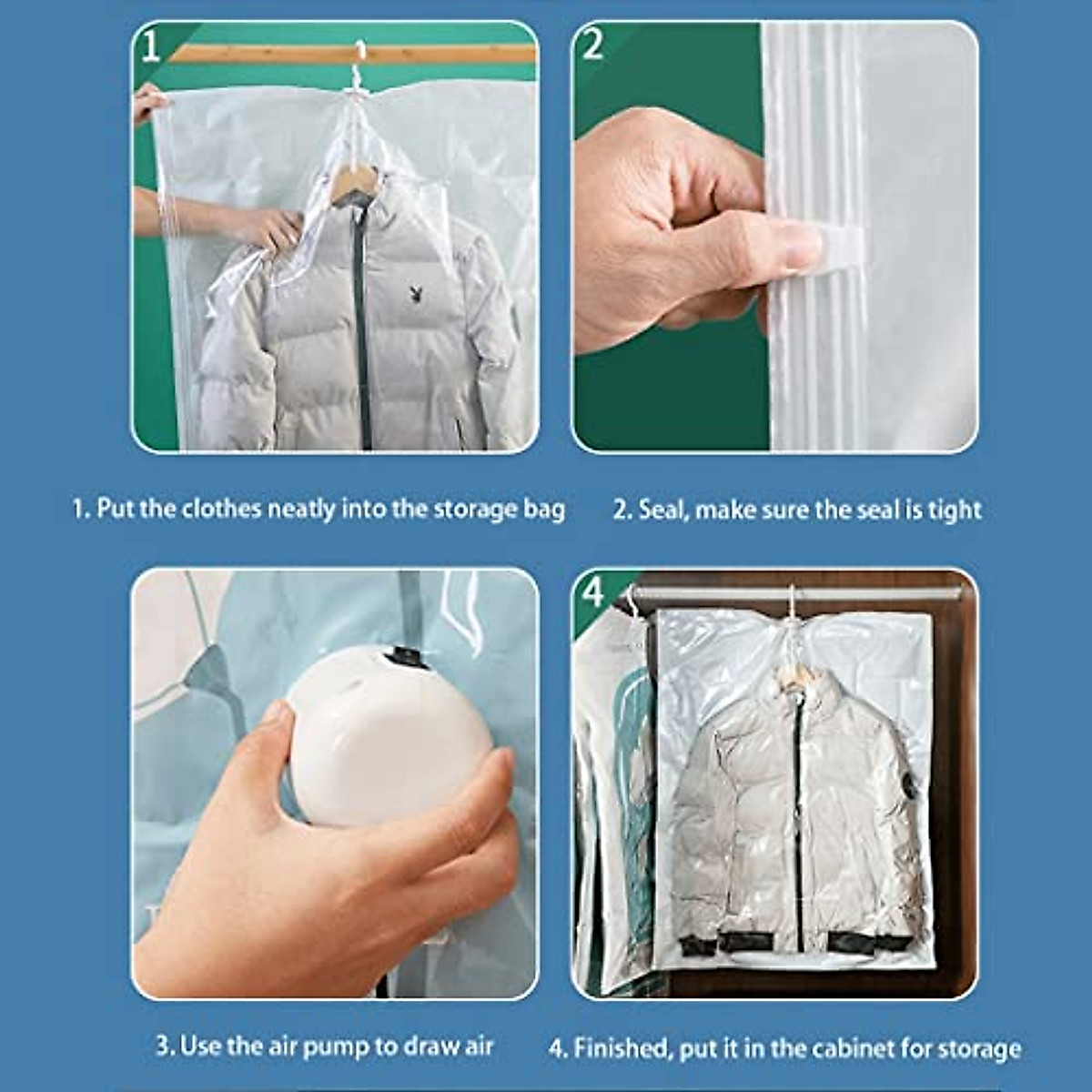 1

2

1. Put the clothes neatly into the storage bag

2. Seal, make sure the seal is tight

4

3. Use the air pump to draw air

4. Finished, put it in the cabinet for storage