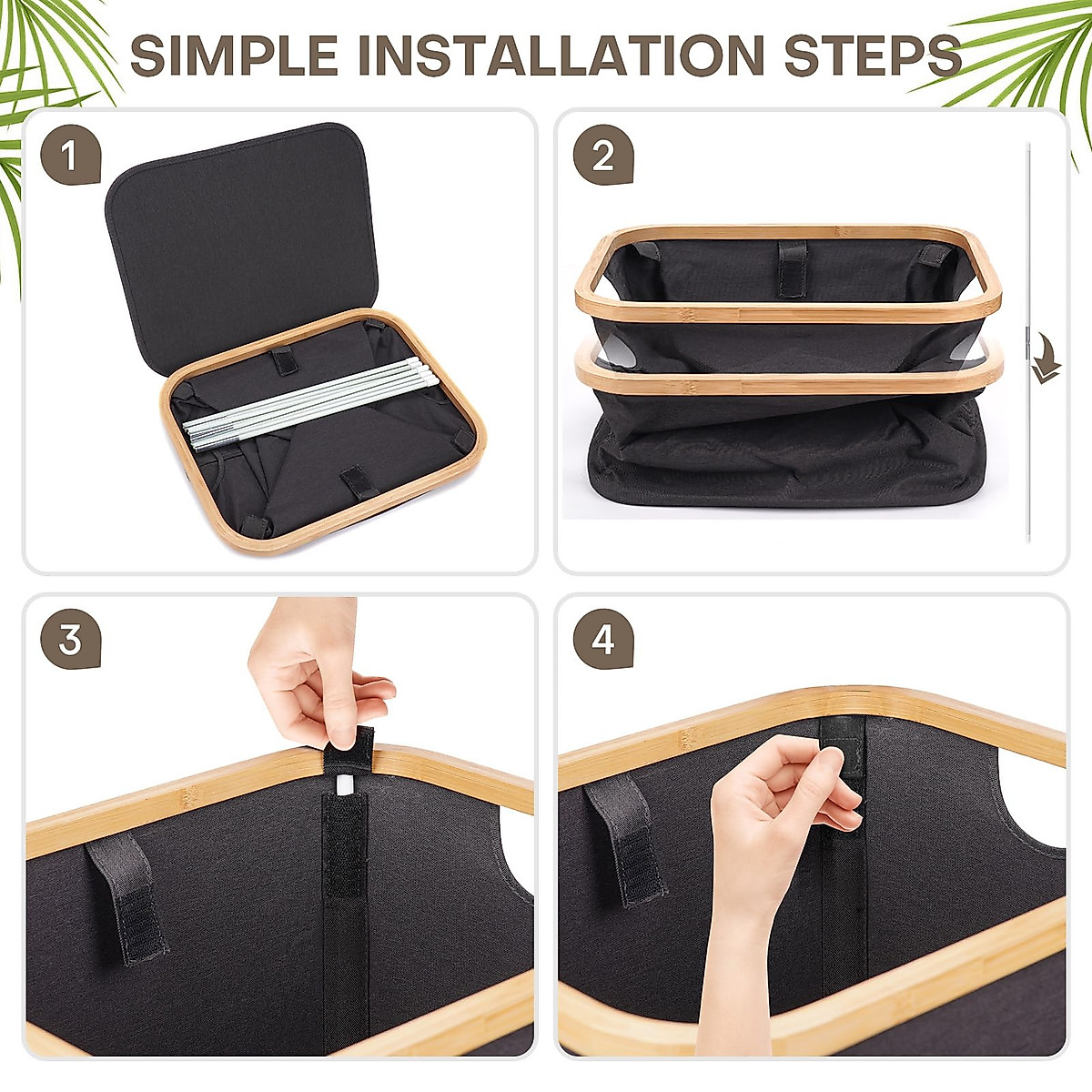 SIMPLE INSTALLATION STEPS

1

2

3

4