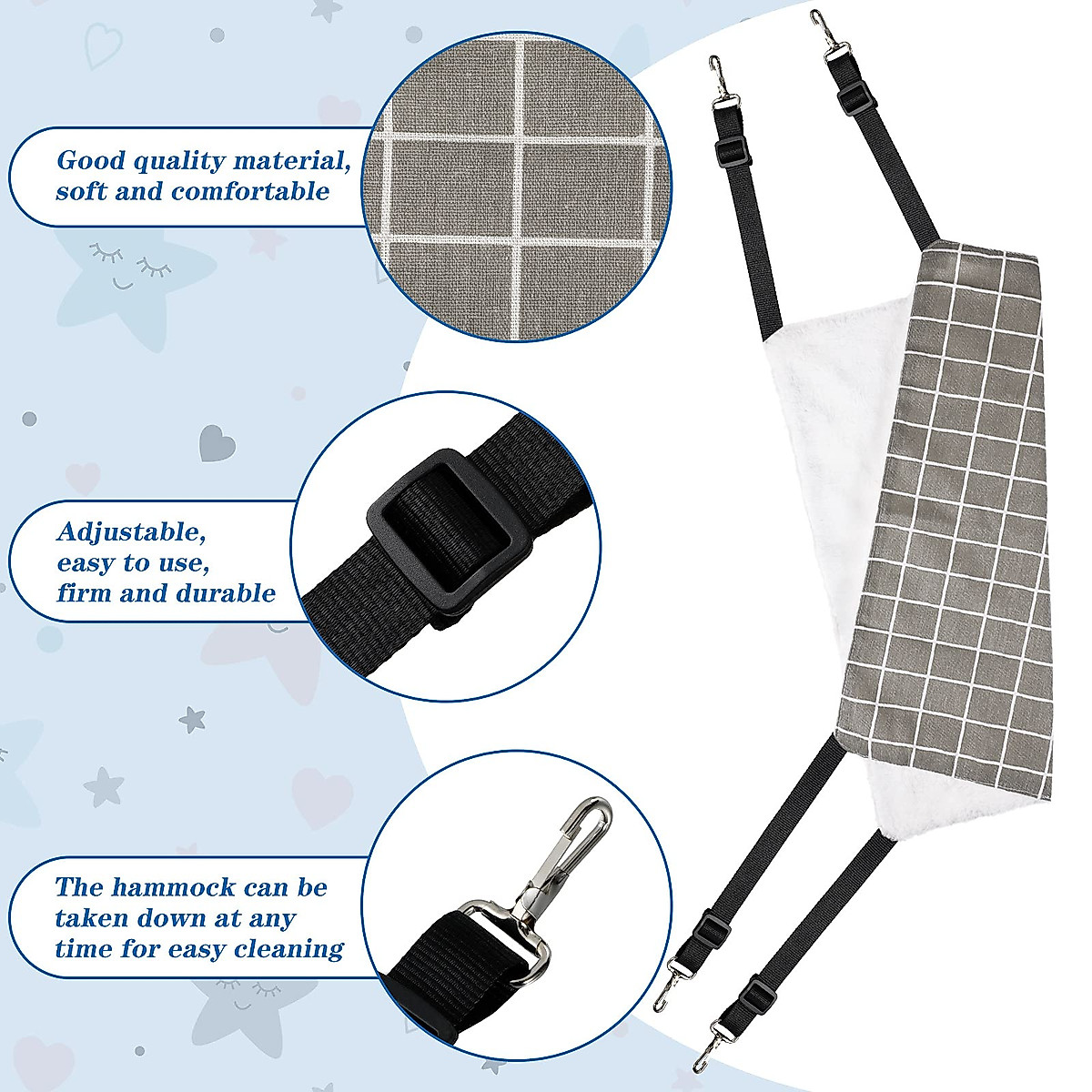 Good quality material, soft and comfortable

Adjustable, easy to use, firm and durable

The hammock can be taken down at any time for easy cleaning