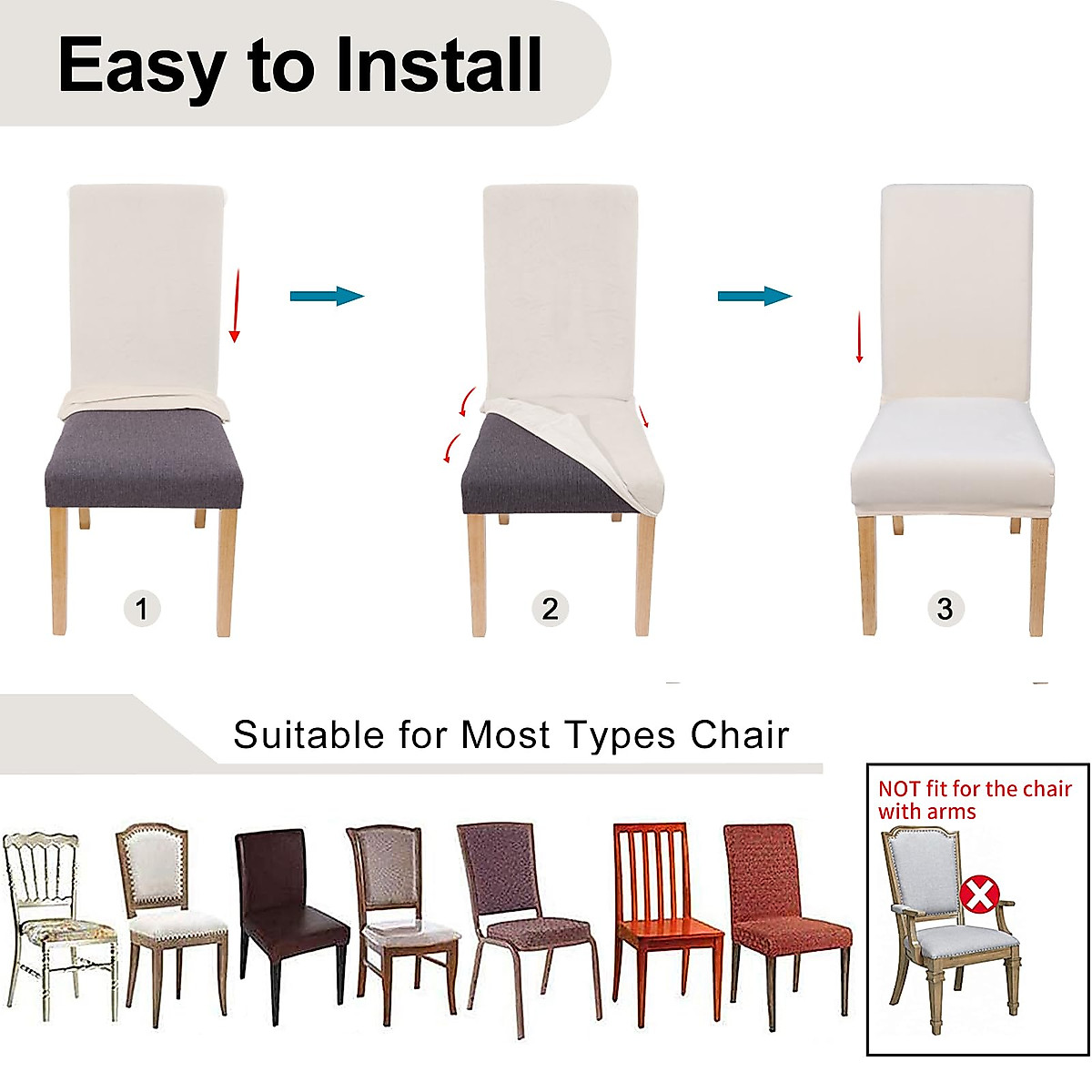 Easy to Install

1

2

3

Suitable for Most Types Chair

NOT fit for the chair with arms