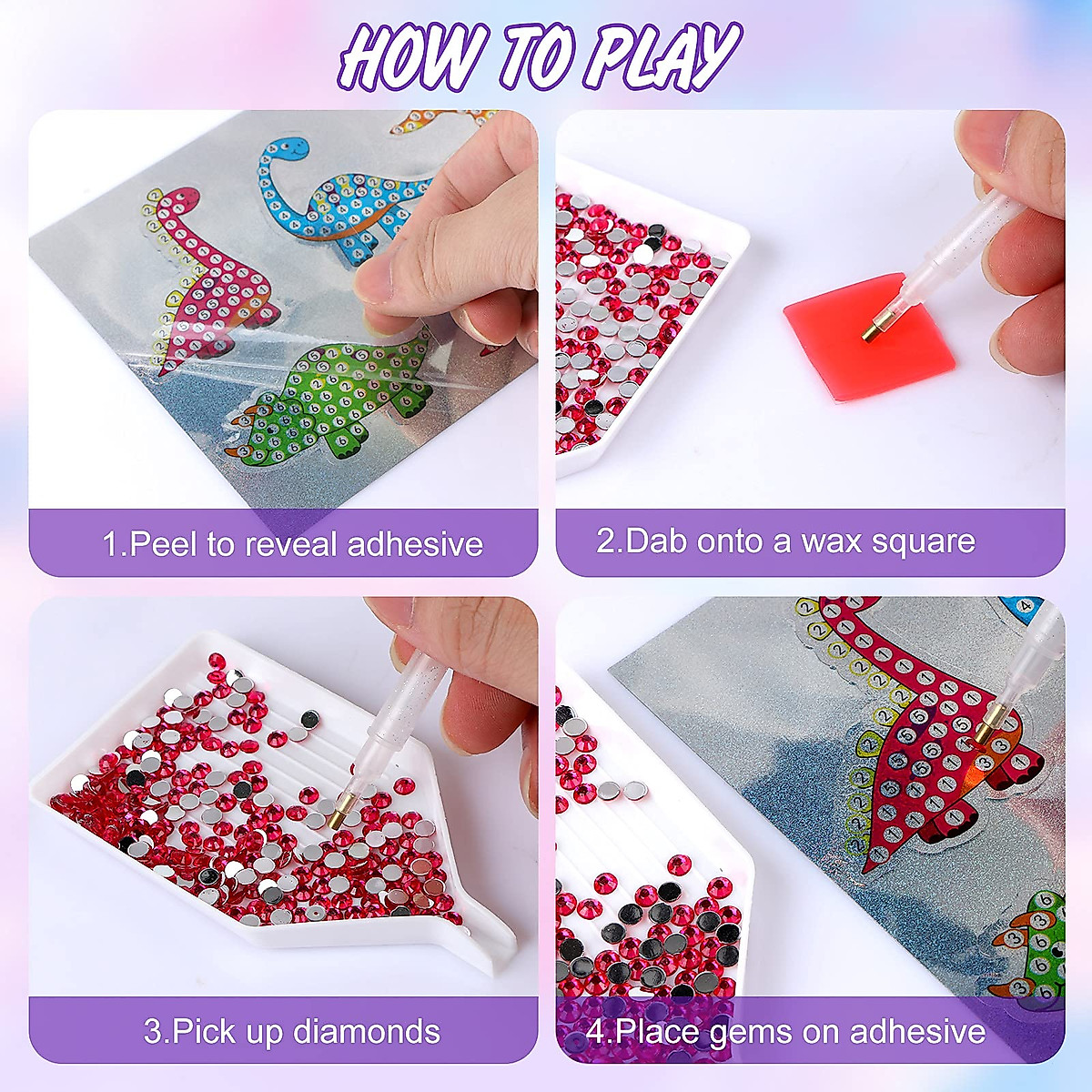 HOW TO PLAY

1.Peel to reveal adhesive

2.Dab onto a wax square

3.Pick up diamonds

4.Place gems on adhesive