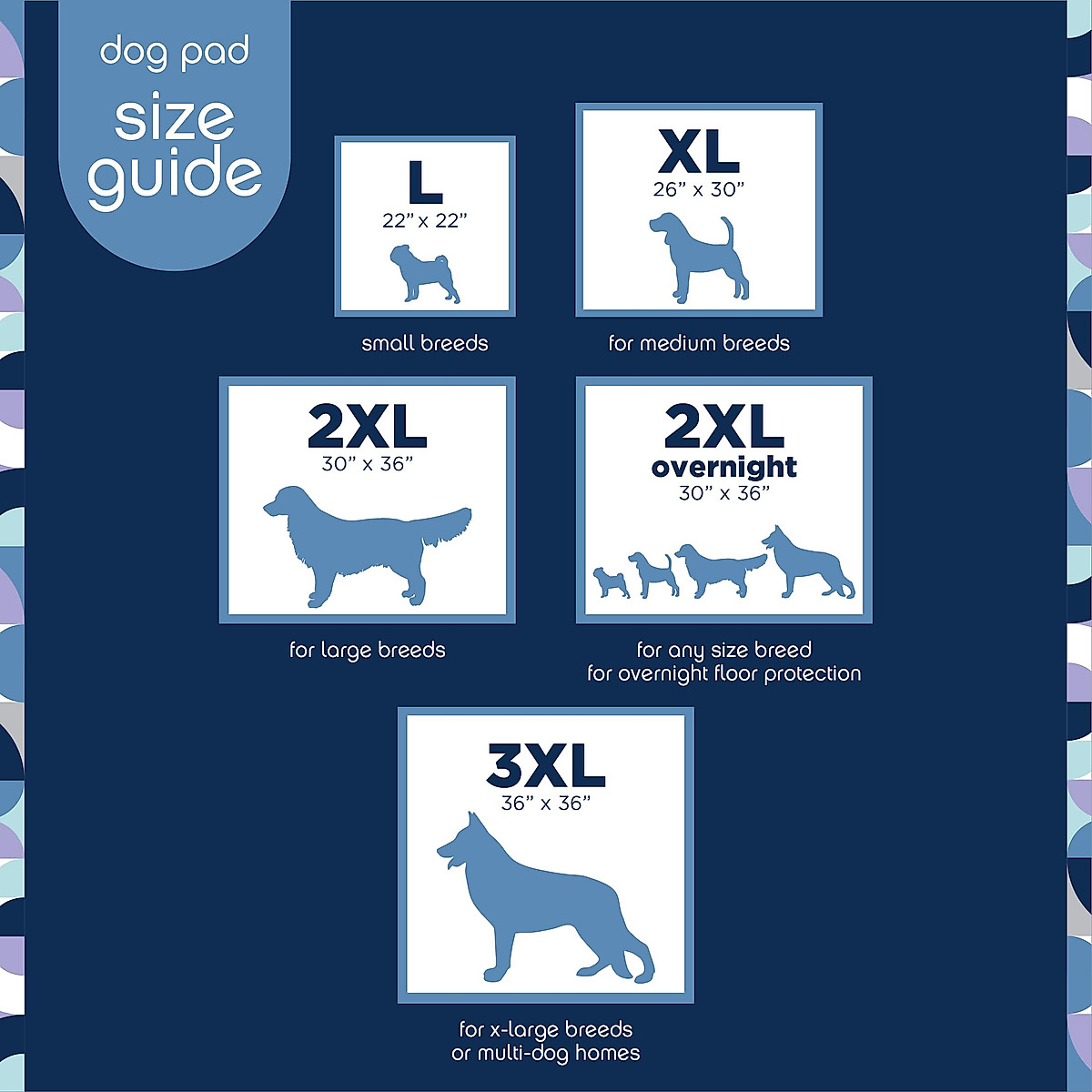 dog pad
size guide

L
22" x 22"

small breeds

XL
26" x 30"

for medium breeds

2XL
30" x 36"

for large breeds

2XL
overnight
30" x 36"

for any size breed
for overnight floor protection

3XL
36" x 36"

for x-large breeds
or multi-dog homes