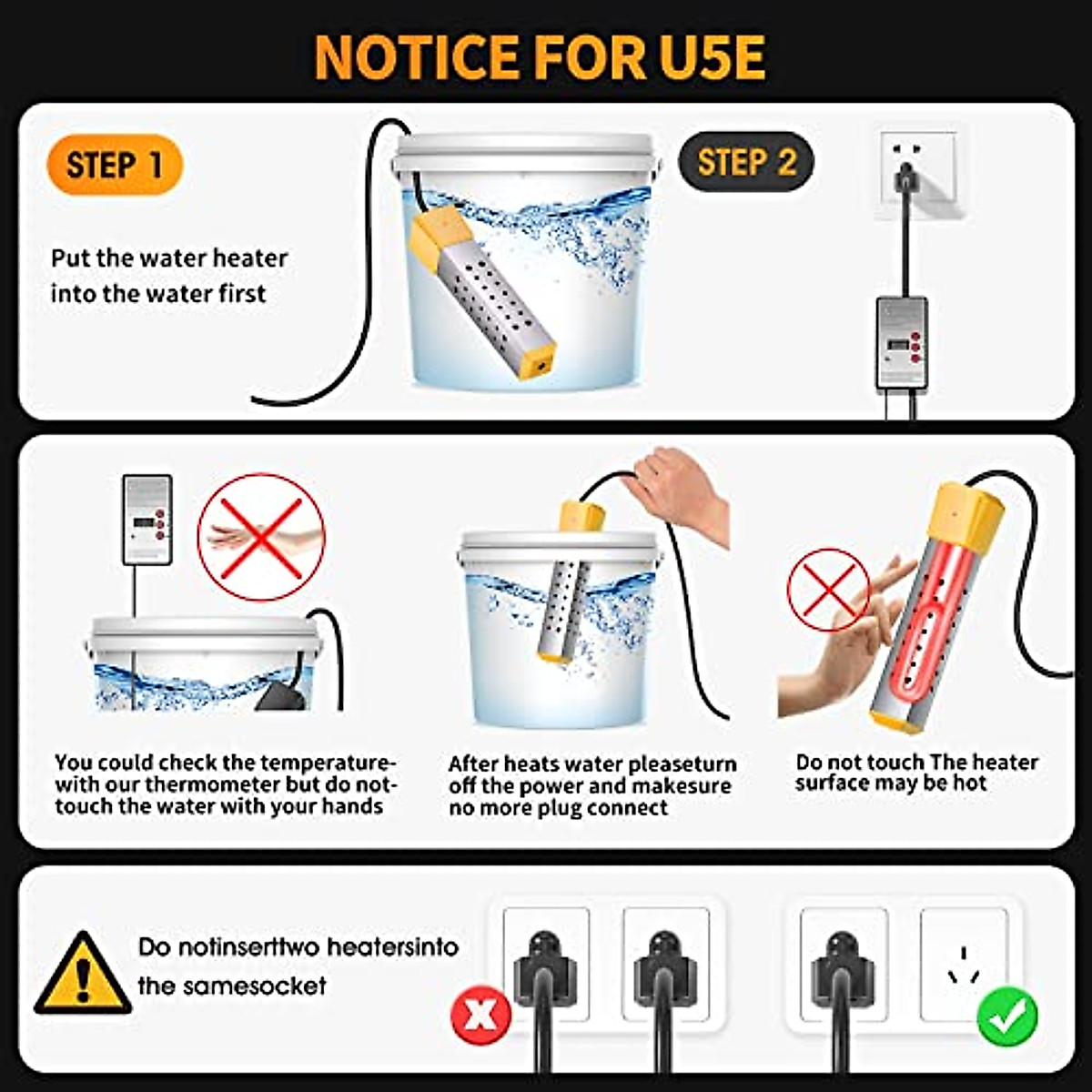 NOTICE FOR U5E

STEP 1

Put the water heater into the water first

STEP 2

You could check the temperature-with our thermometer but do not-touch the water with your hands

After heats water pleaseturn off the power and makesure no more plug connect

Do not touch The heater surface may be hot

Do notinserttwo heatersinto the samesocket