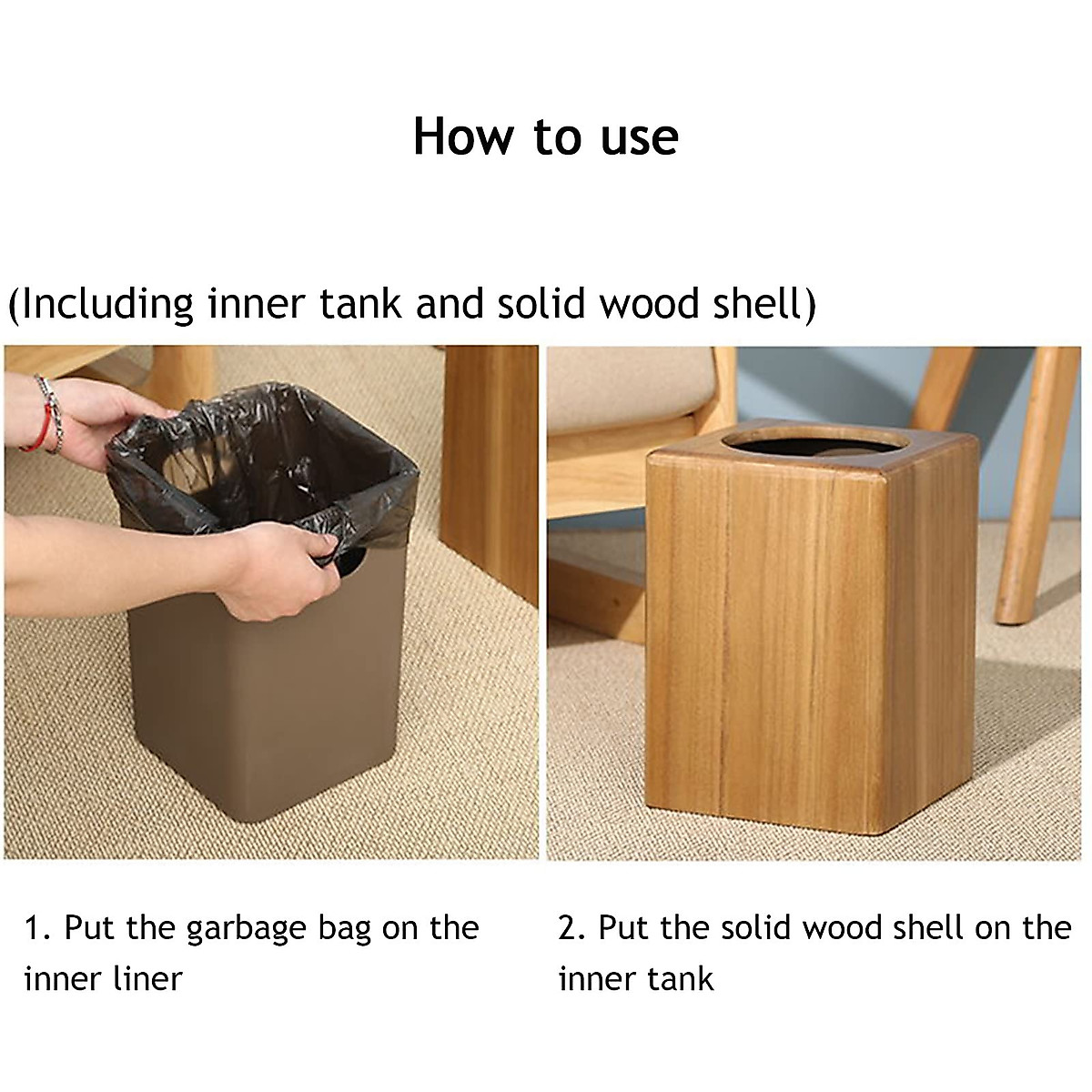 How to use

(Including inner tank and solid wood shell)

1. Put the garbage bag on the inner liner

2. Put the solid wood shell on the inner tank