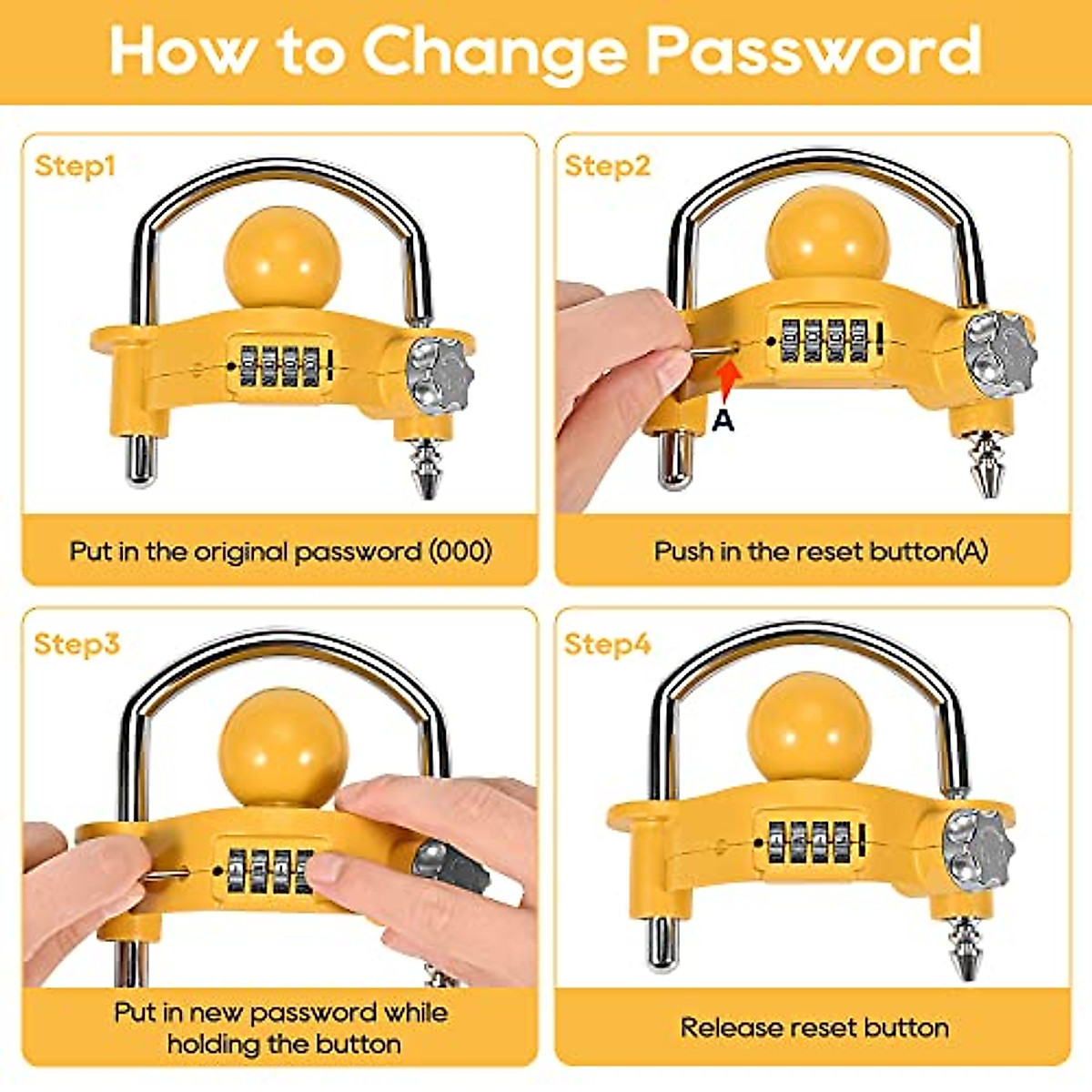 How to Change Password

Step1

Put in the original password (000)

Step2

A

Push in the reset button(A)

Step3

Put in new password while holding the button

Step4

Release reset button