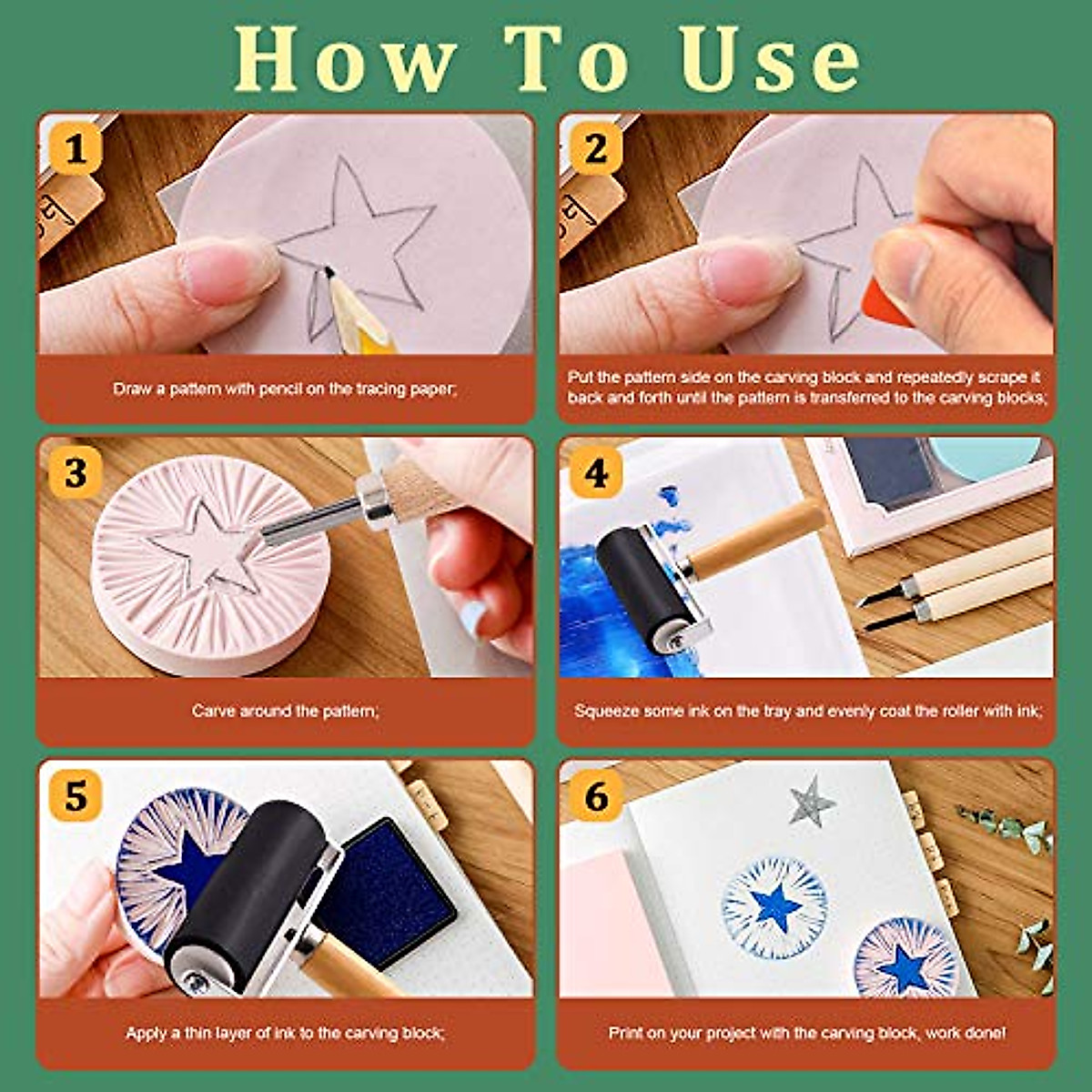 How To Use

1

Draw a pattern with pencil on the tracing paper;

2

Put the pattern side on the carving block and repeatedly scrape it back and forth until the pattern is transferred to the carving blocks;

3

Carve around the pattern;

4

Squeeze some ink on the tray and evenly coat the roller with ink;

5

Apply a thin layer of ink to the carving block;

6

Print on your project with the carving block, work done!