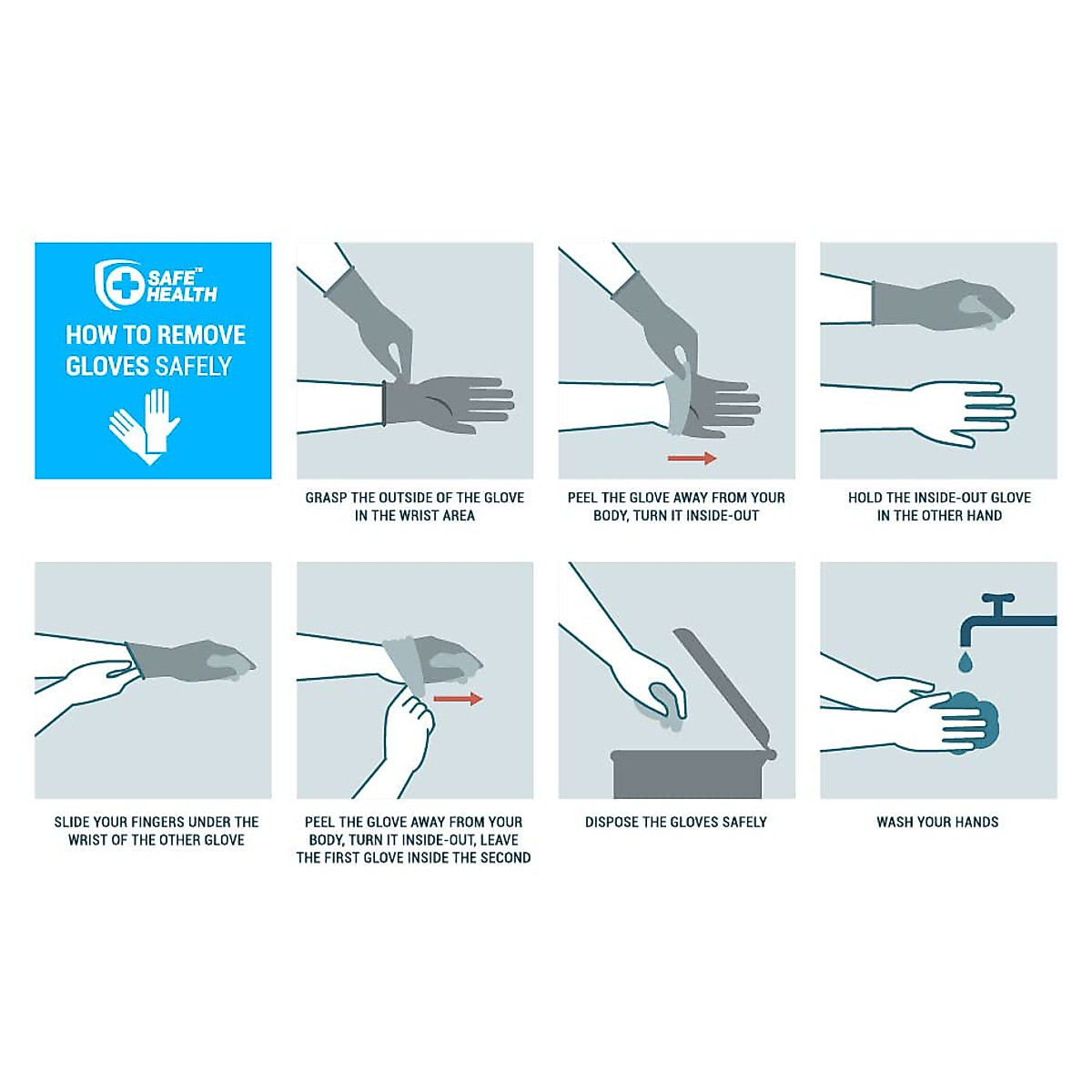 SAFE™ HEALTH

HOW TO REMOVE GLOVES SAFELY

GRASP THE OUTSIDE OF THE GLOVE IN THE WRIST AREA

PEEL THE GLOVE AWAY FROM YOUR BODY, TURN IT INSIDE-OUT

HOLD THE INSIDE-OUT GLOVE IN THE OTHER HAND

SLIDE YOUR FINGERS UNDER THE WRIST OF THE OTHER GLOVE

PEEL THE GLOVE AWAY FROM YOUR BODY, TURN IT INSIDE-OUT, LEAVE THE FIRST GLOVE INSIDE THE SECOND

DISPOSE THE GLOVES SAFELY

WASH YOUR HANDS