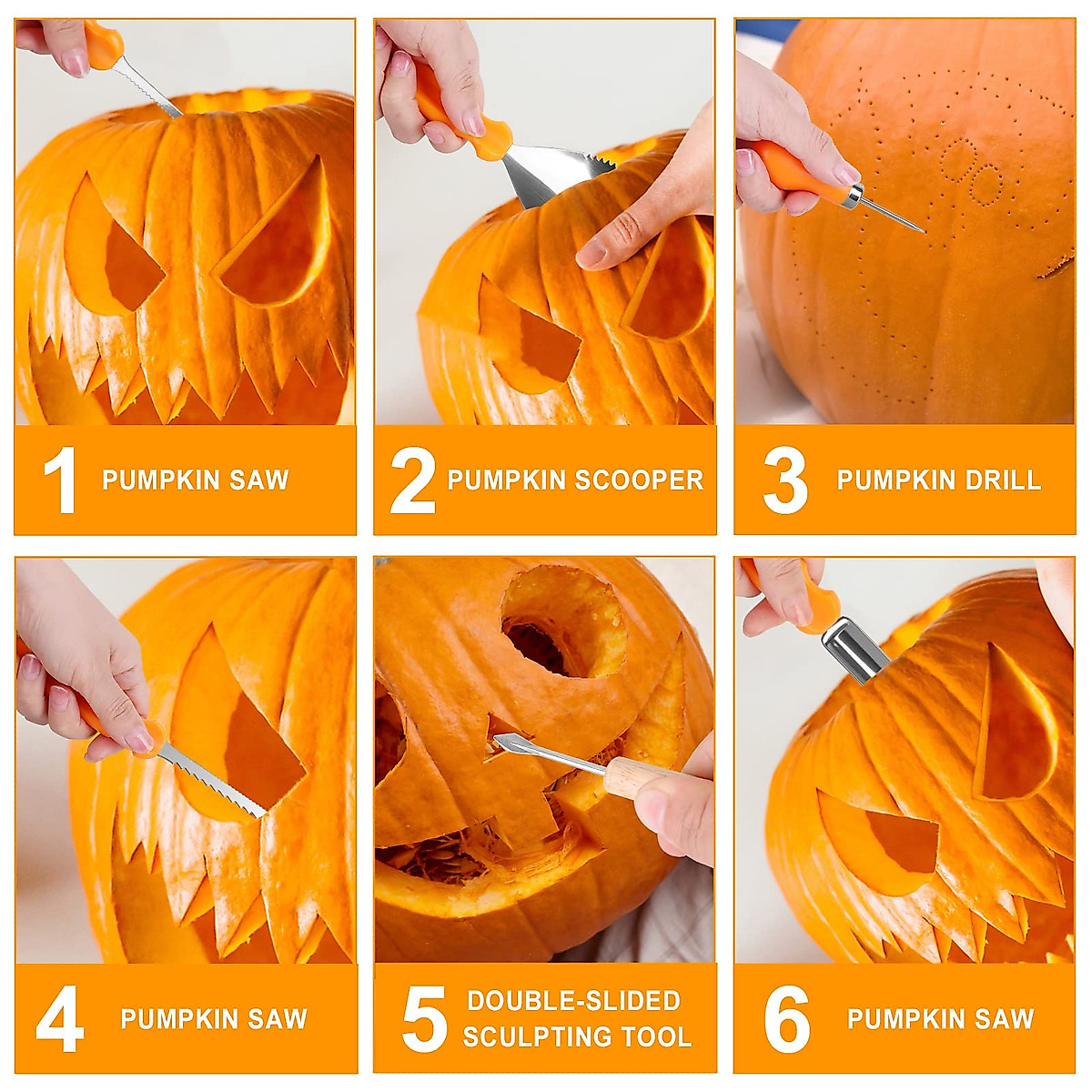 1 PUMPKIN SAW

2 PUMPKIN SCOOPER

3 PUMPKIN DRILL

4 PUMPKIN SAW

5 DOUBLE-SLIDED SCULPTING TOOL

6 PUMPKIN SAW