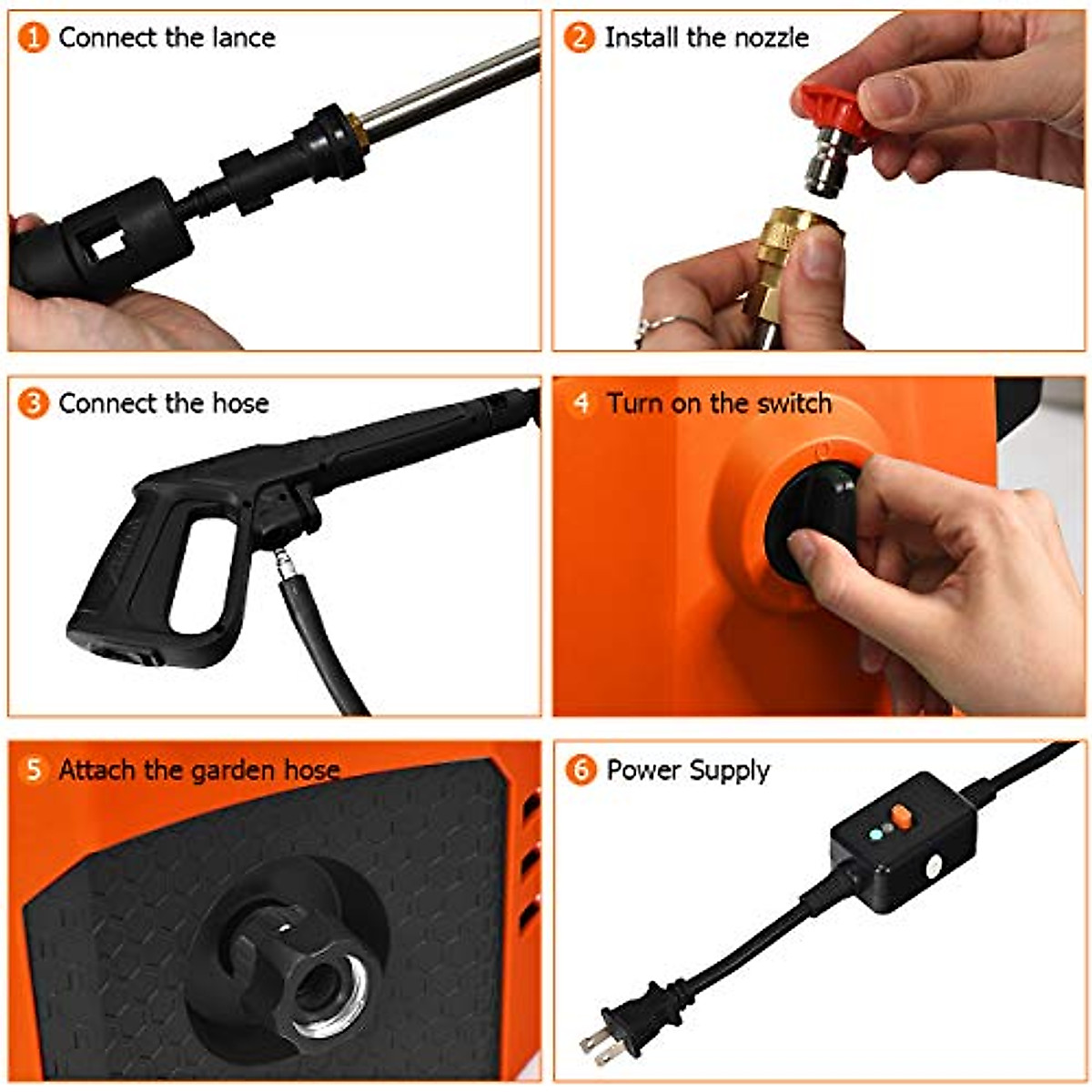 1 Connect the lance

2 Install the nozzle

3 Connect the hose

4 Turn on the switch

5 Attach the garden hose

6 Power Supply