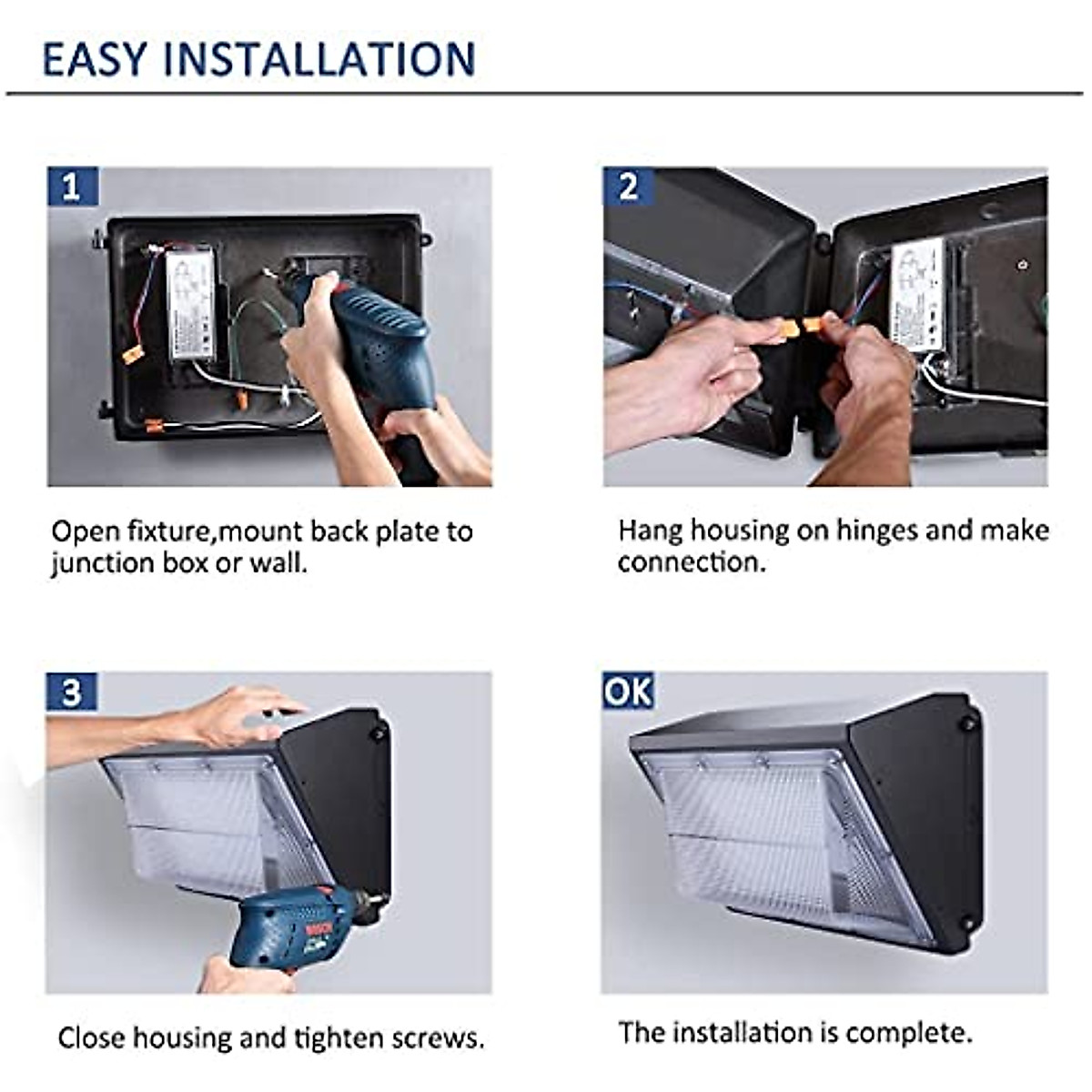 EASY INSTALLATION

1

Open fixture,mount back plate to junction box or wall.

2

Hang housing on hinges and make connection.

3

BOSCH

Close housing and tighten screws.

OK

The installation is complete.