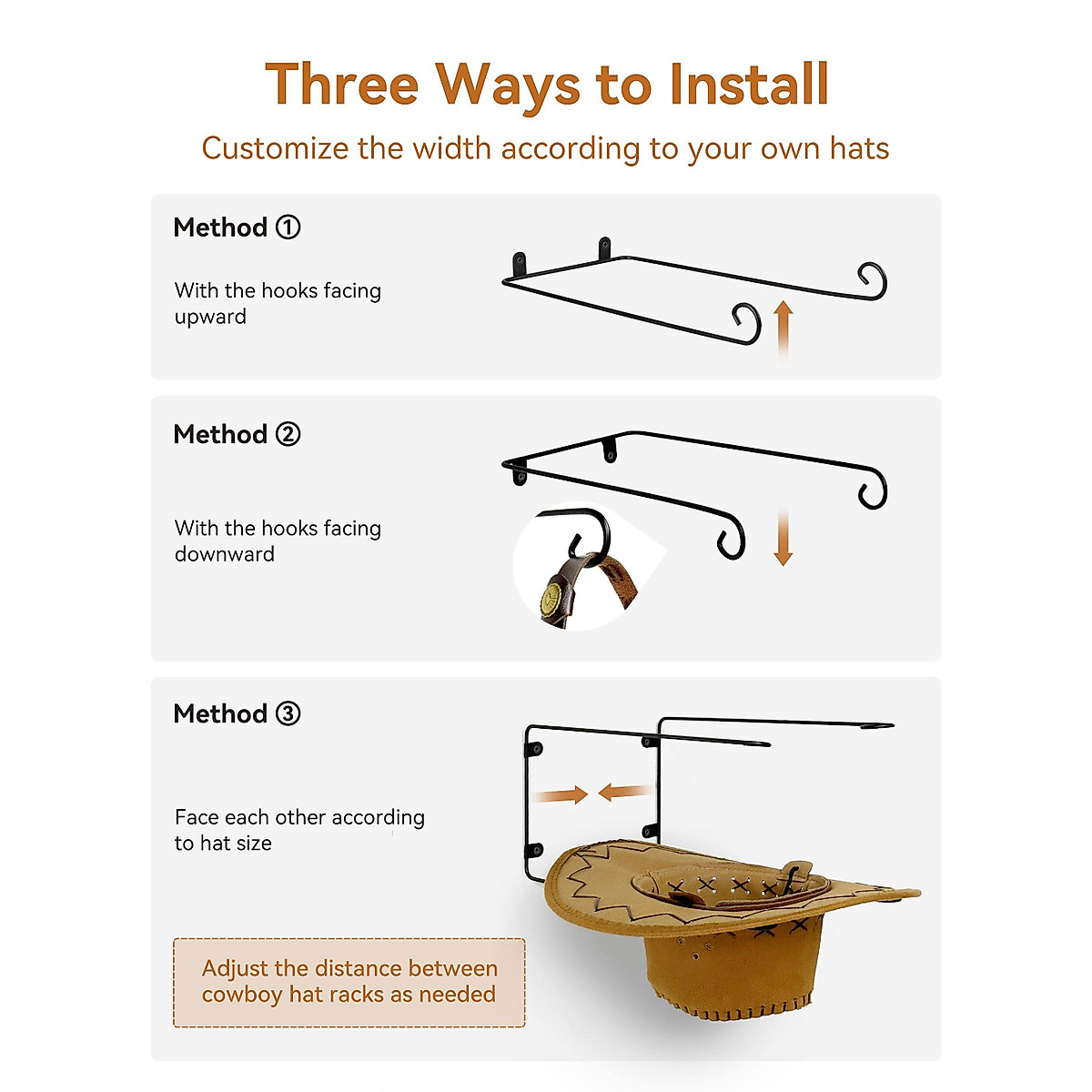 Three Ways to Install

Customize the width according to your own hats

Method ①

With the hooks facing upward

Method ②

With the hooks facing downward

Method ③

Face each other according to hat size

Adjust the distance between cowboy hat racks as needed