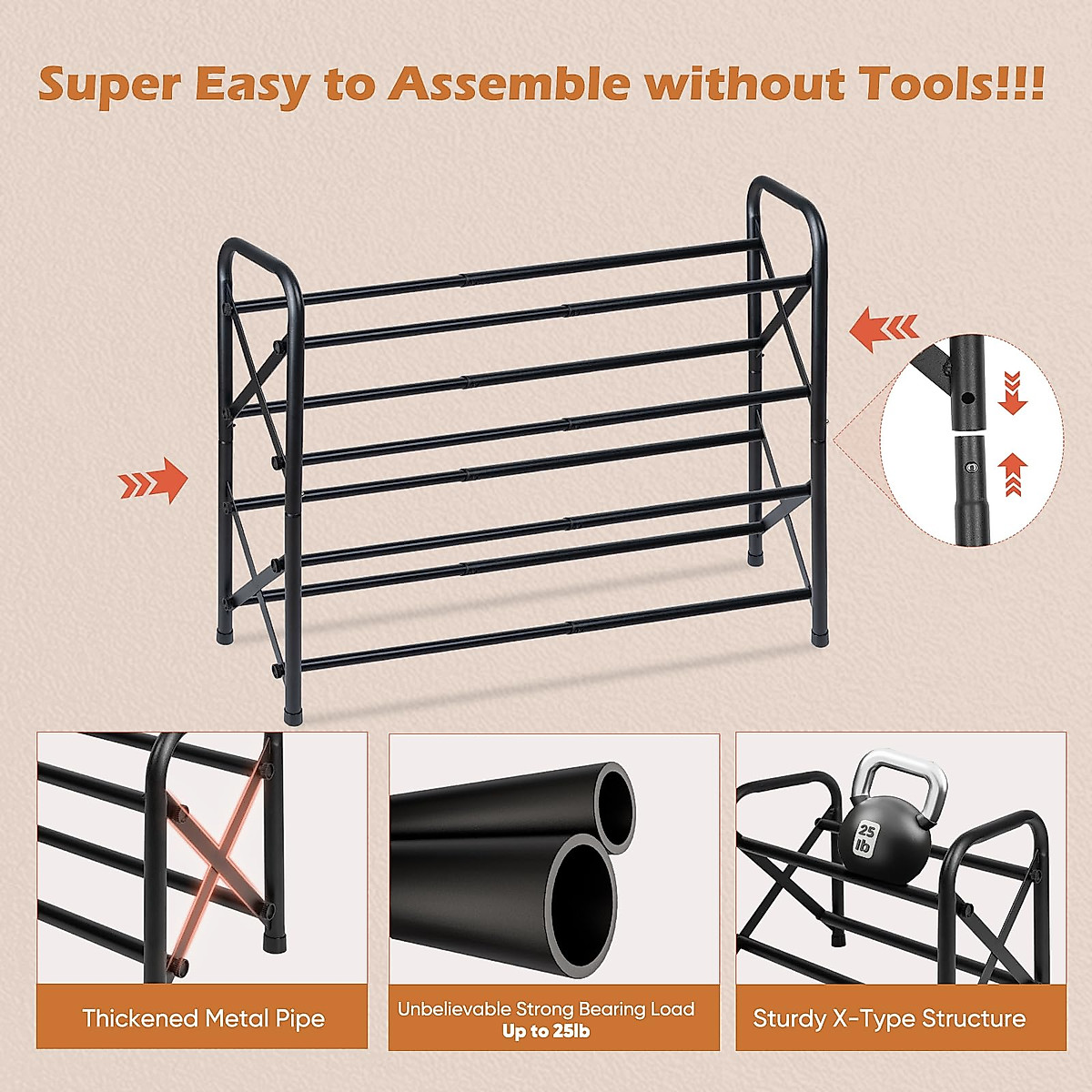 Super Easy to Assemble without Tools!!!

25 lb

Thickened Metal Pipe

Unbelievable Strong Bearing Load
Up to 25lb

Sturdy X-Type Structure