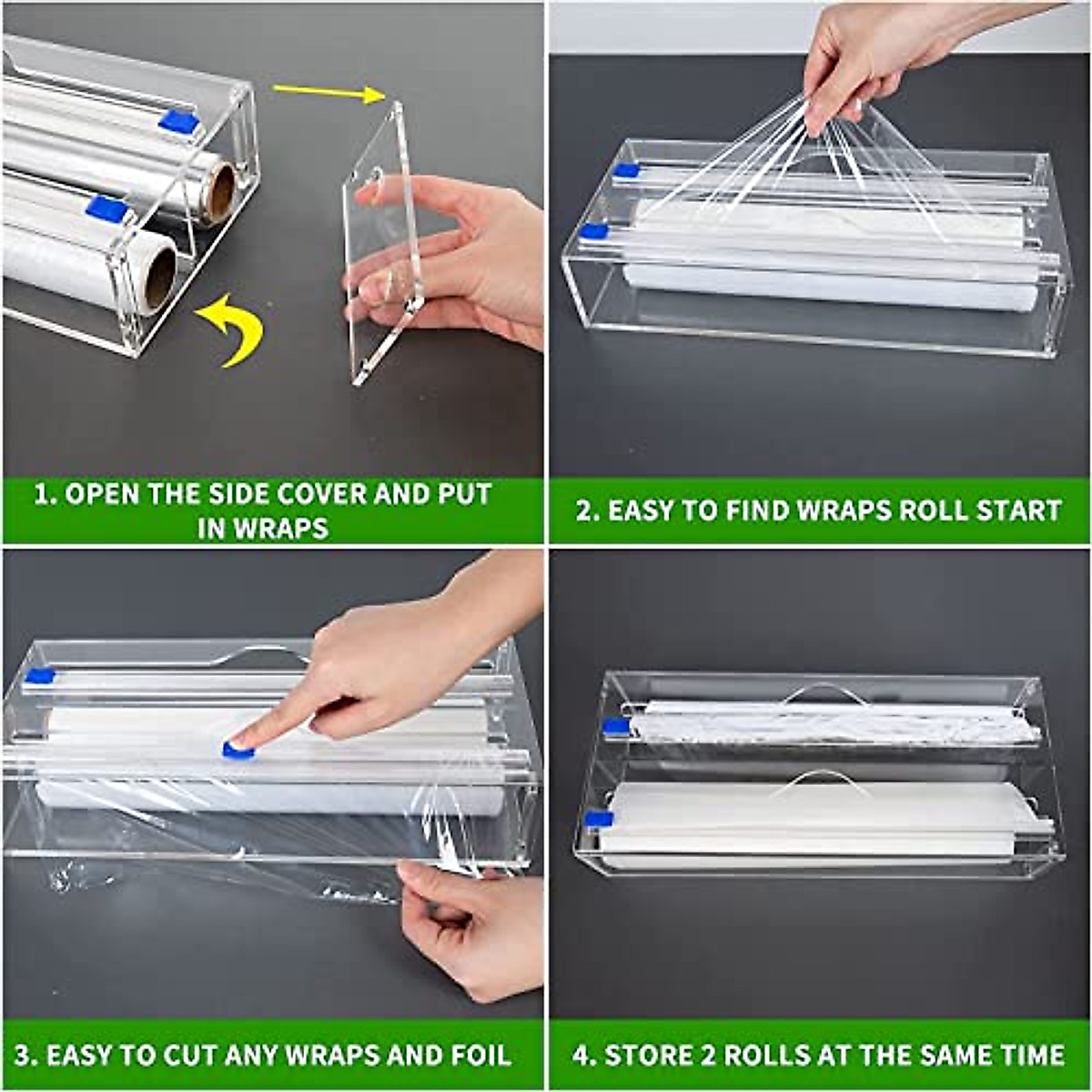 1. OPEN THE SIDE COVER AND PUT IN WRAPS

2. EASY TO FIND WRAPS ROLL START

3. EASY TO CUT ANY WRAPS AND FOIL

4. STORE 2 ROLLS AT THE SAME TIME