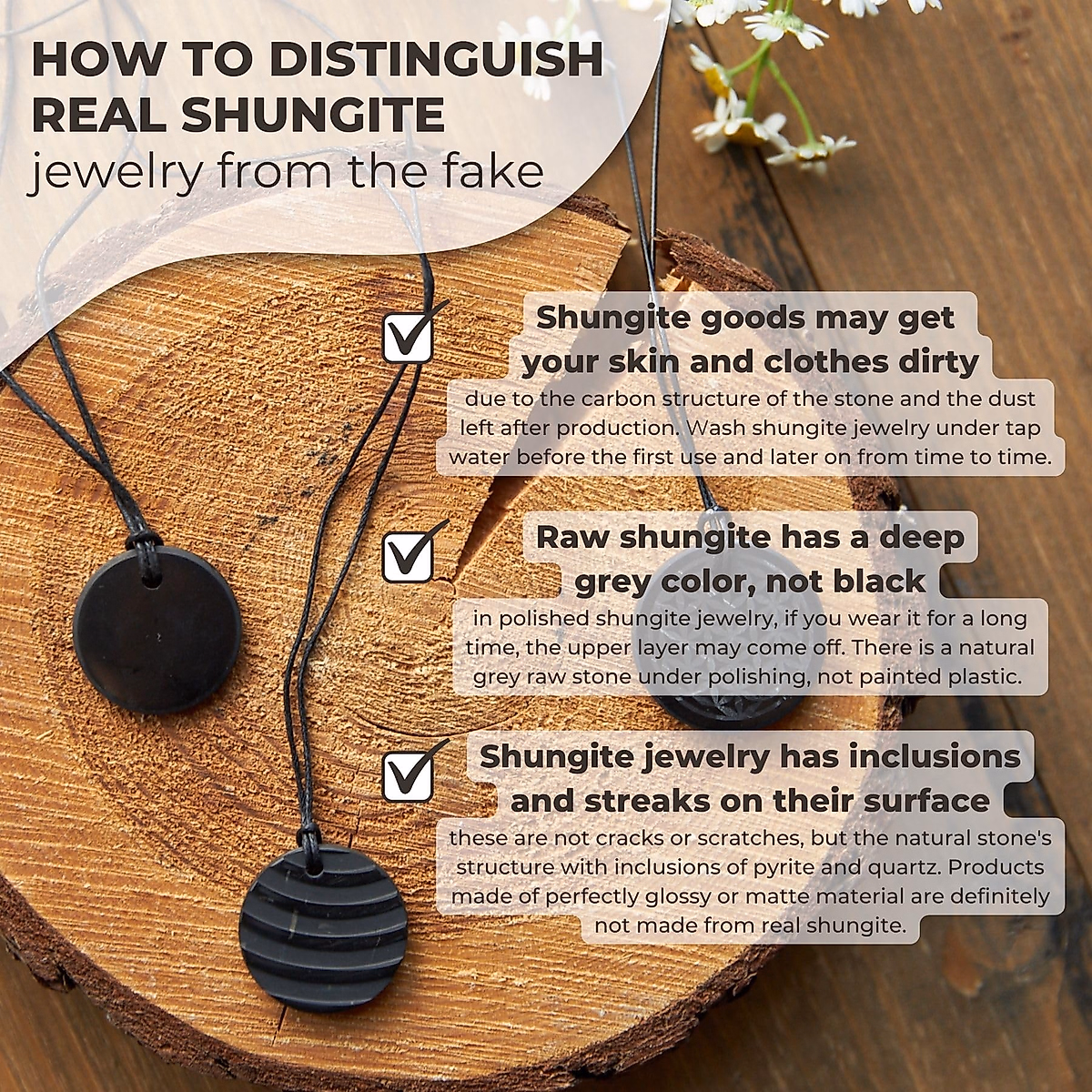 HOW TO DISTINGUISH REAL SHUNGITE
jewelry from the fake

Shungite goods may get your skin and clothes dirty
due to the carbon structure of the stone and the dust left after production. Wash shungite jewelry under tap water before the first use and later on from time to time.

Raw shungite has a deep grey color, not black
in polished shungite jewelry, if you wear it for a long time, the upper layer may come off. There is a natural grey raw stone under polishing, not painted plastic.

Shungite jewelry has inclusions and streaks on their surface
these are not cracks or scratches, but the natural stone's structure with inclusions of pyrite and quartz. Products made of perfectly glossy or matte material are definitely not made from real shungite.