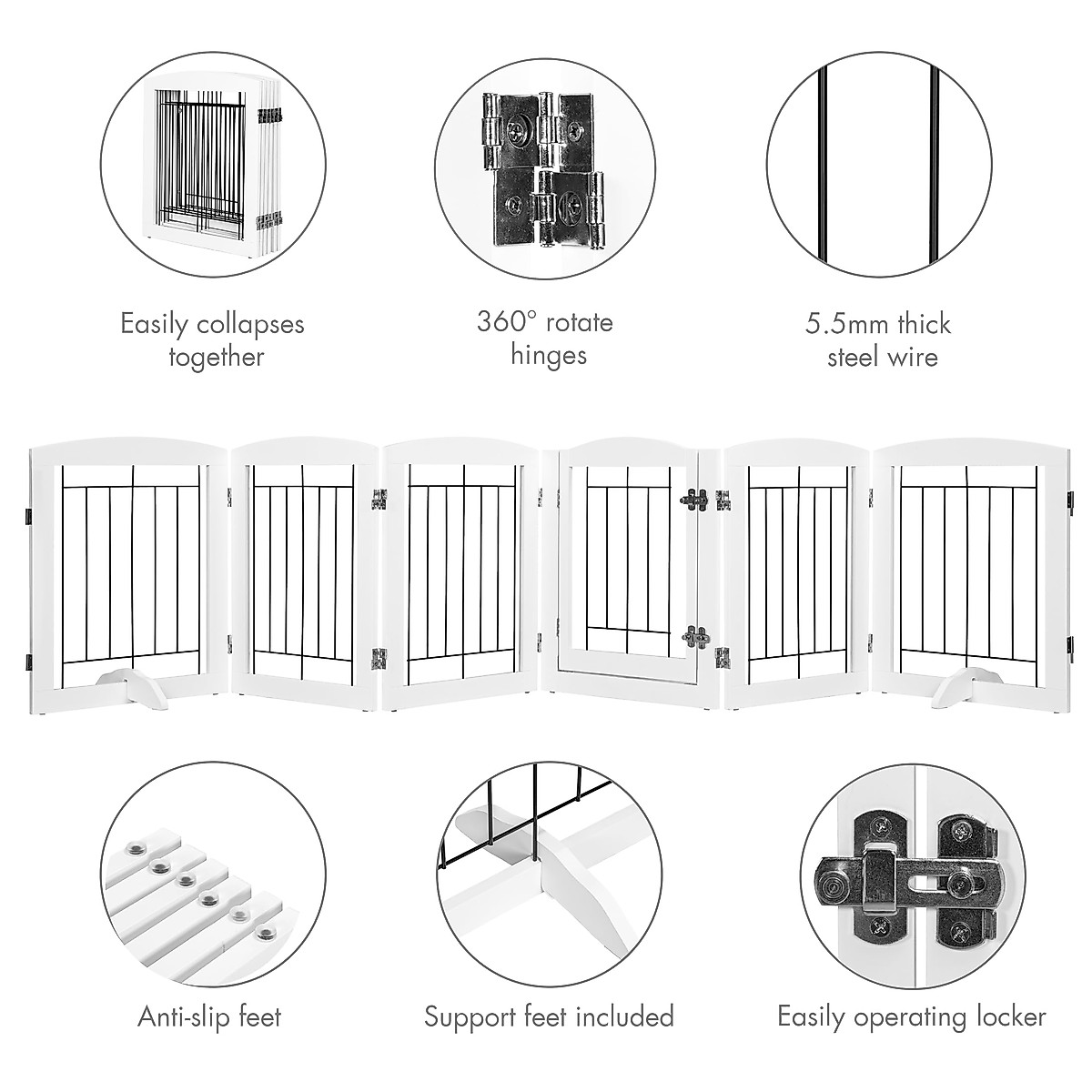 Easily collapses together

360° rotate hinges

5.5mm thick steel wire

Anti-slip feet

Support feet included

Easily operating locker