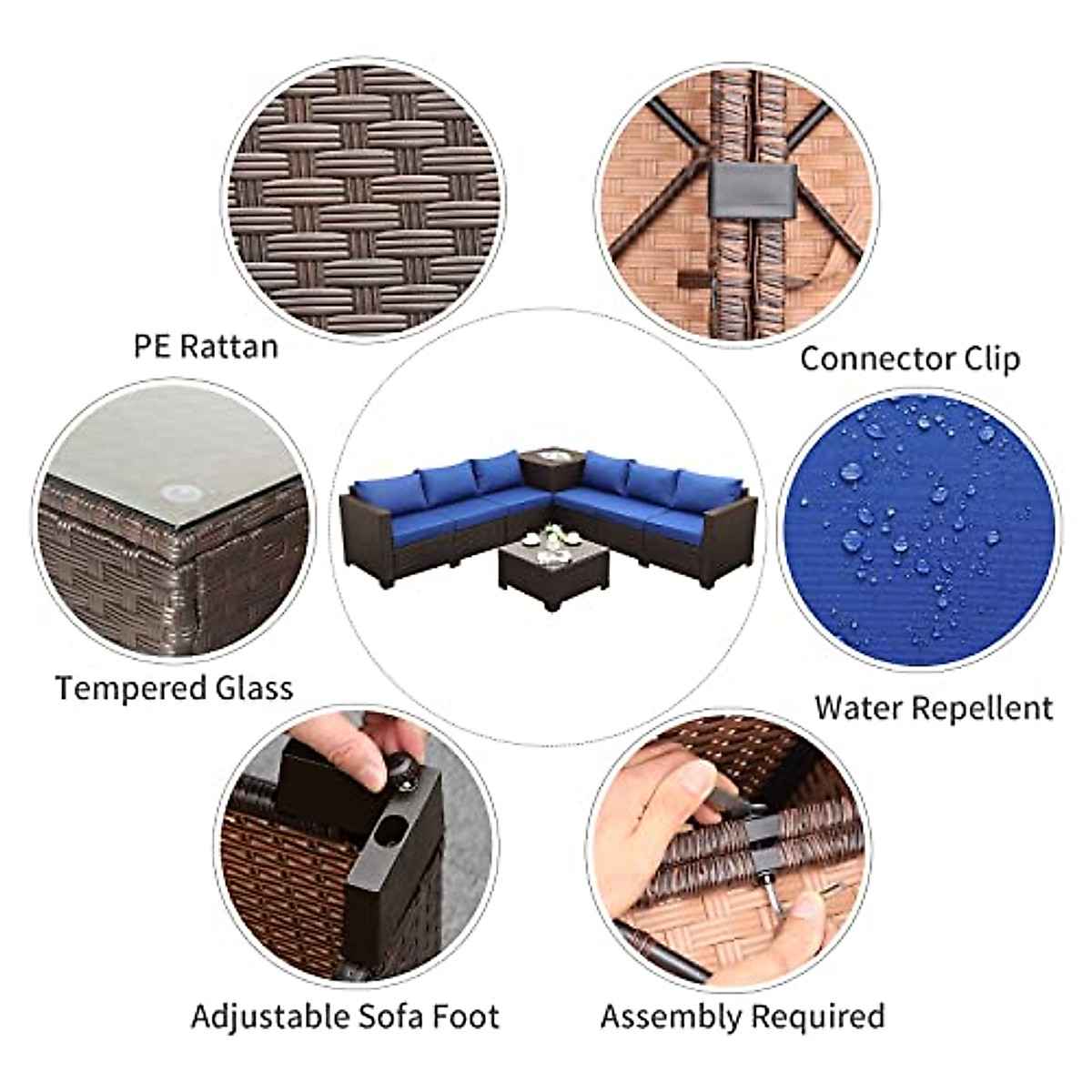 PE Rattan

Connector Clip

Tempered Glass

Water Repellent

Adjustable Sofa Foot

Assembly Required