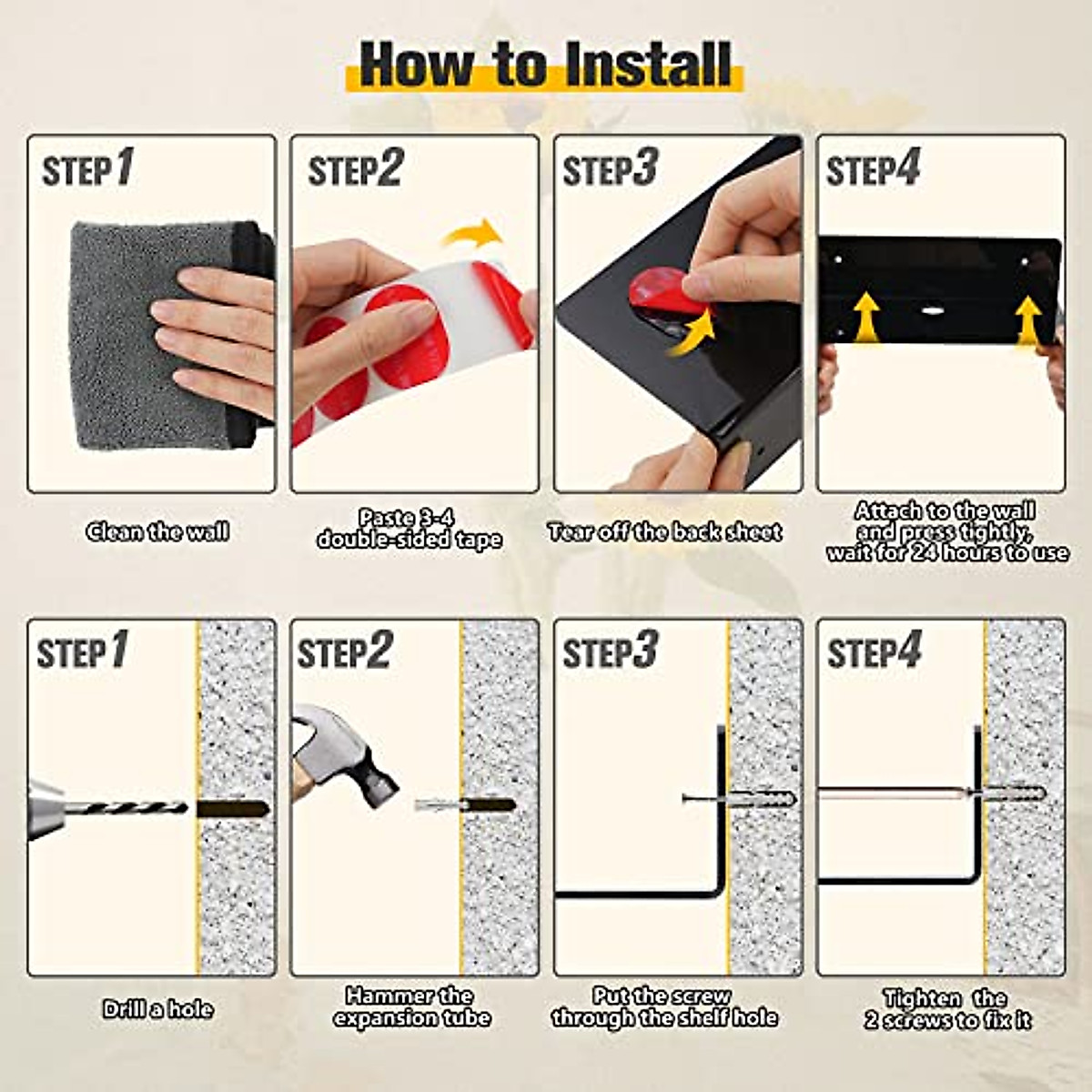 How to Install

STEP 1

Clean the wall

STEP 2

Paste 3-4 double-sided tape

STEP 3

Tear off the back sheet

STEP 4

Attach to the wall and press tightly, wait for 24 hours to use

STEP 1

Drill a hole

STEP 2

Hammer the expansion tube

STEP 3

Put the screw through the shelf hole

STEP 4

Tighten the 2 screws to fix it