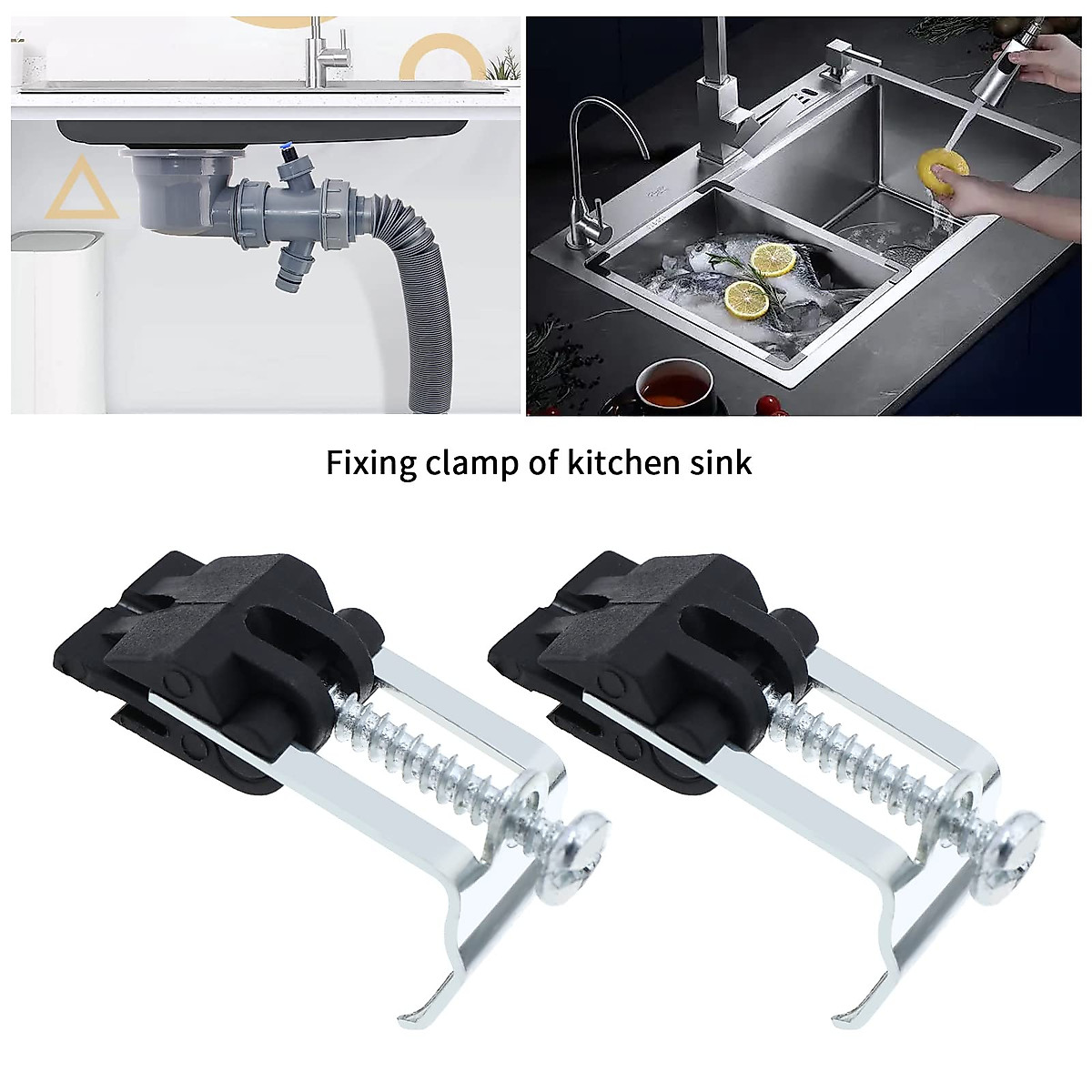 Fixing clamp of kitchen sink