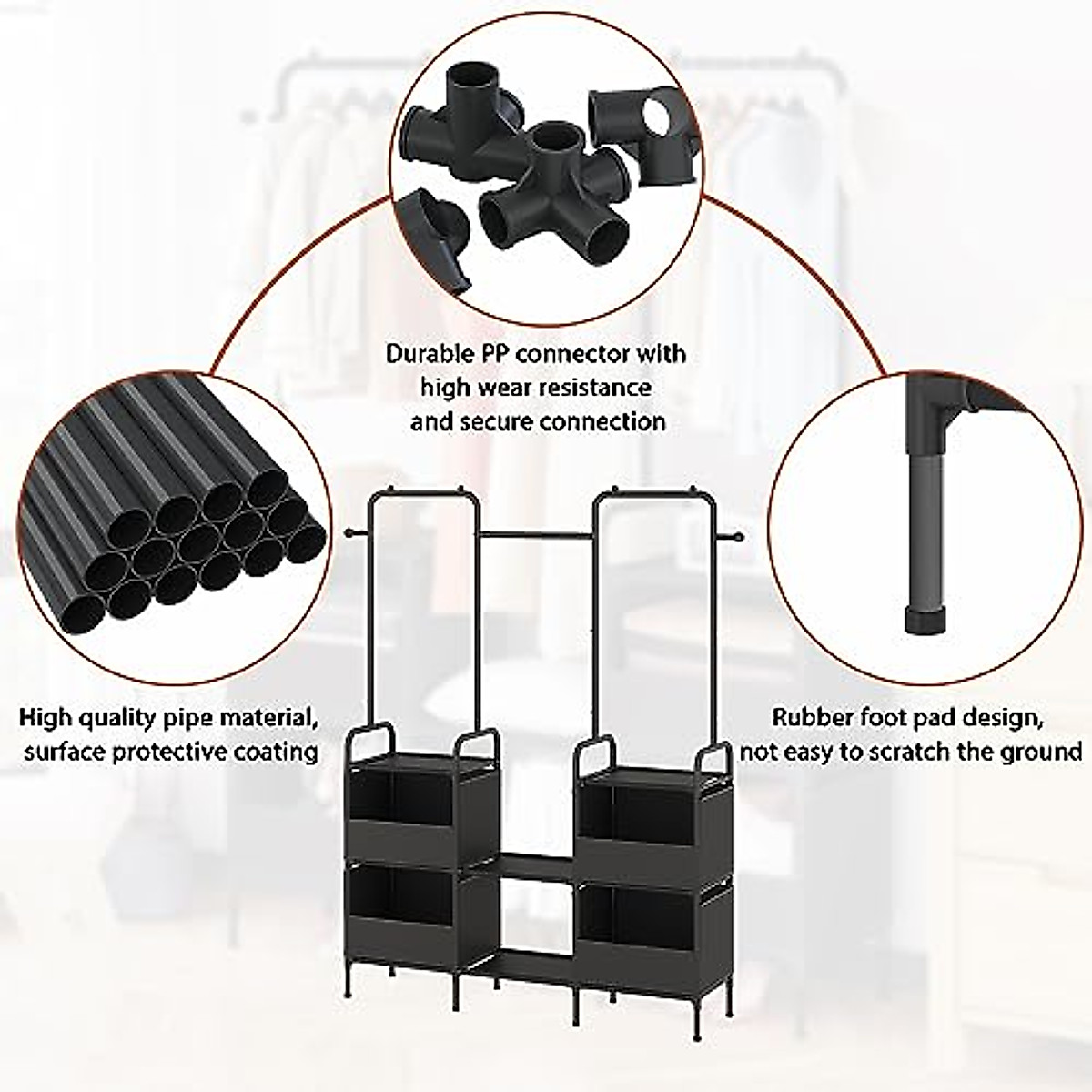 Durable PP connector with high wear resistance and secure connection

High quality pipe material, surface protective coating

Rubber foot pad design, not easy to scratch the ground