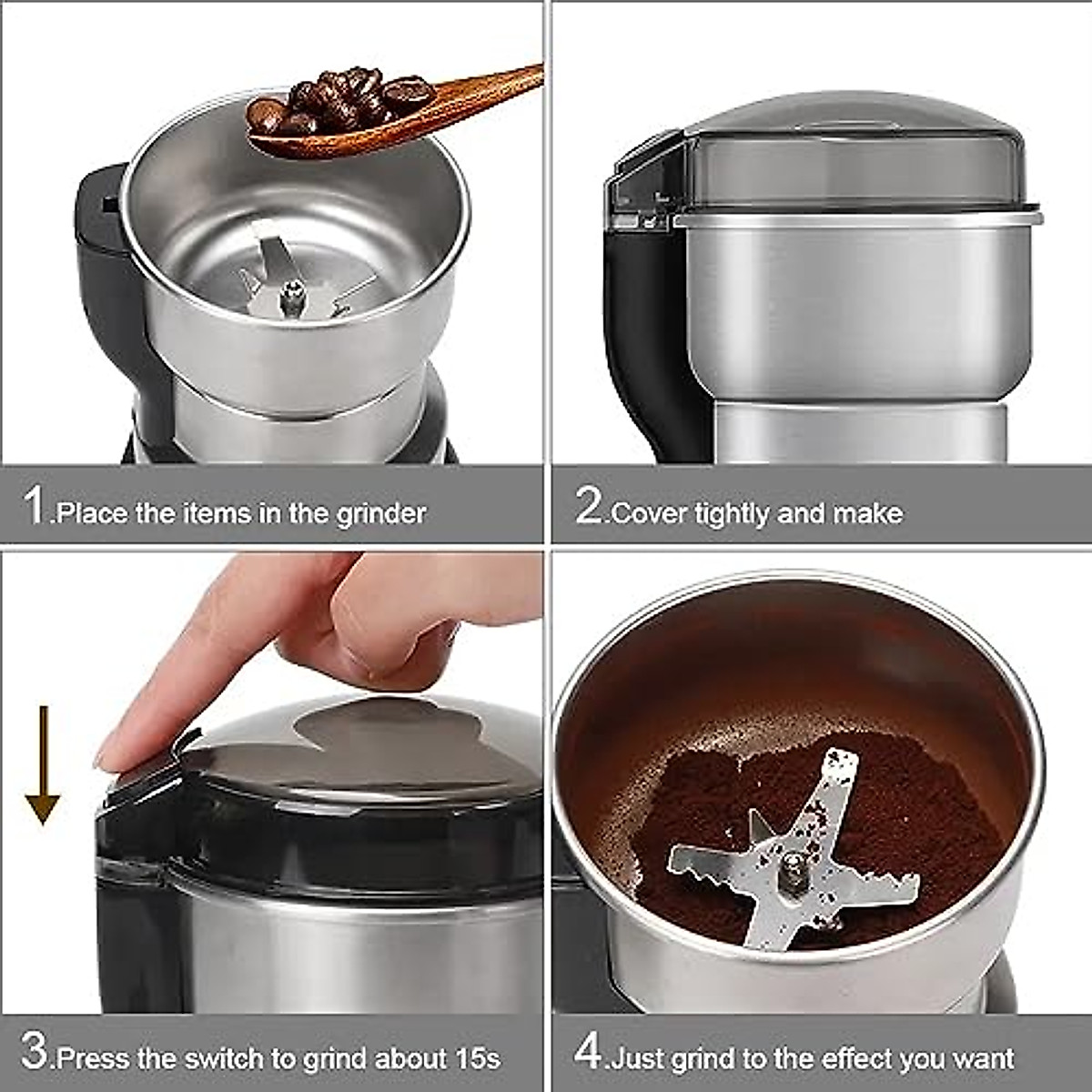 1.Place the items in the grinder

2.Cover tightly and make

3.Press the switch to grind about 15s

4.Just grind to the effect you want