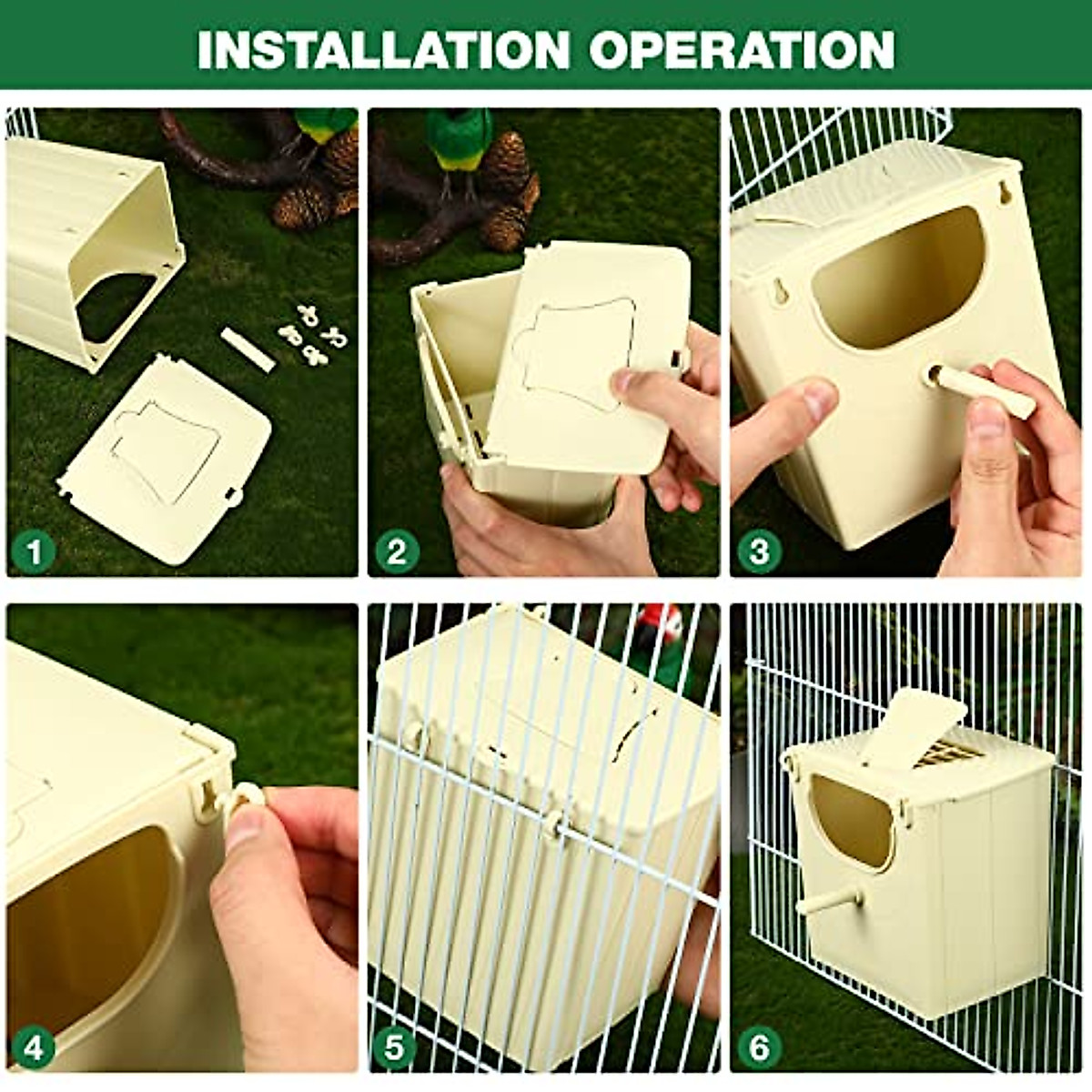 INSTALLATION OPERATION

1

2

3

4

5

6