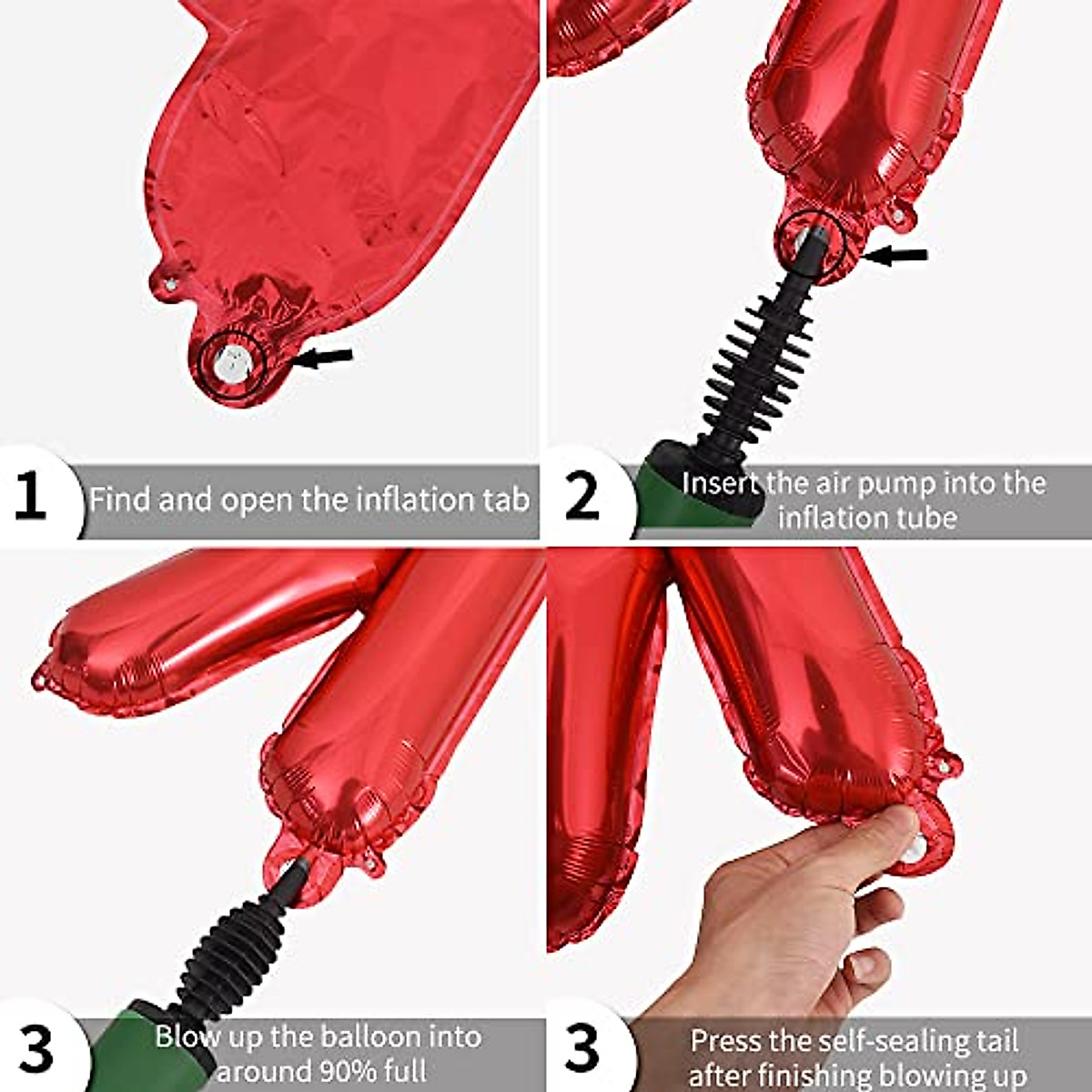 1 Find and open the inflation tab

2 Insert the air pump into the inflation tube

3 Blow up the balloon into around 90% full

3 Press the self-sealing tail after finishing blowing up